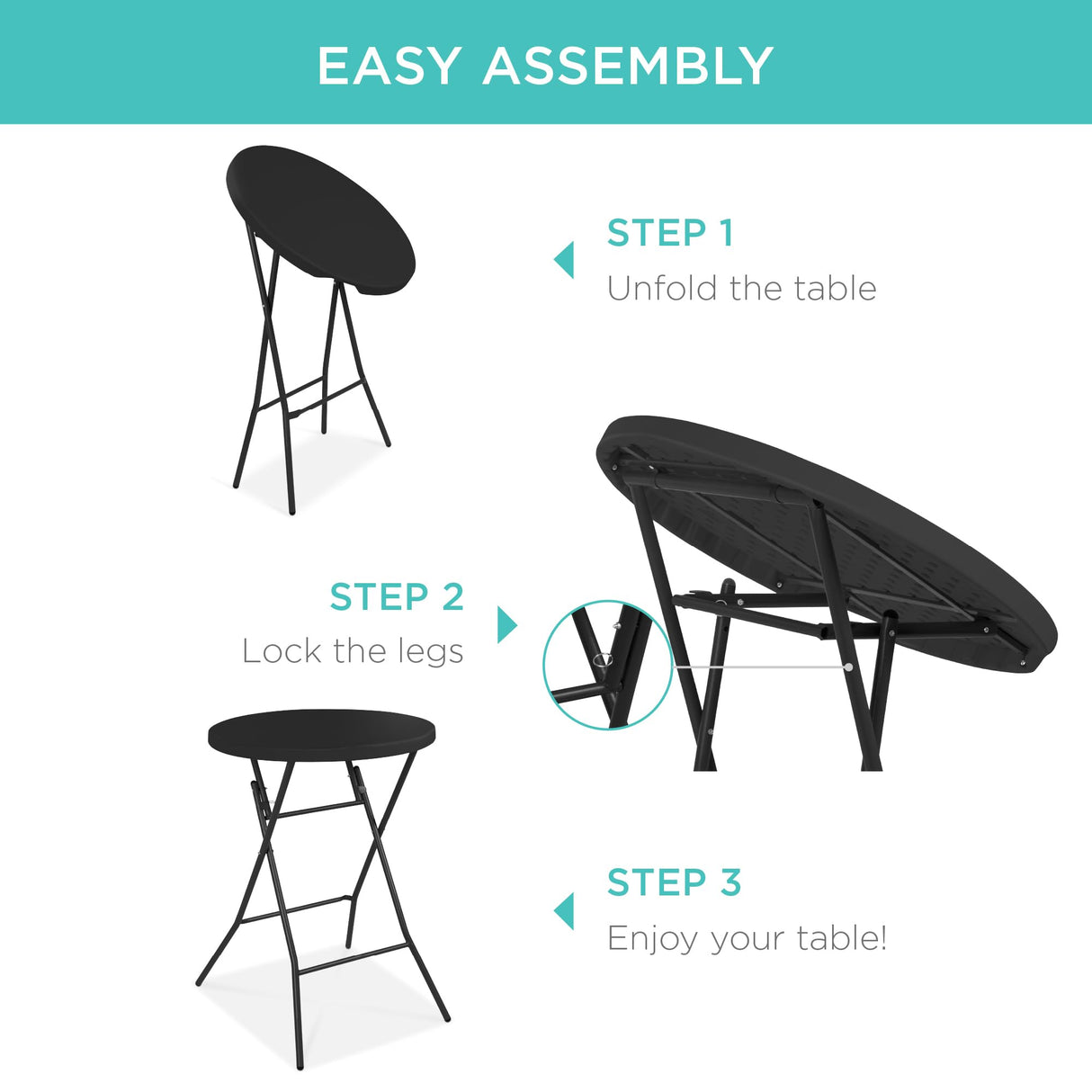 EASY ASSEMBLY

STEP 1
Unfold the table

STEP 2
Lock the legs

STEP 3
Enjoy your table!