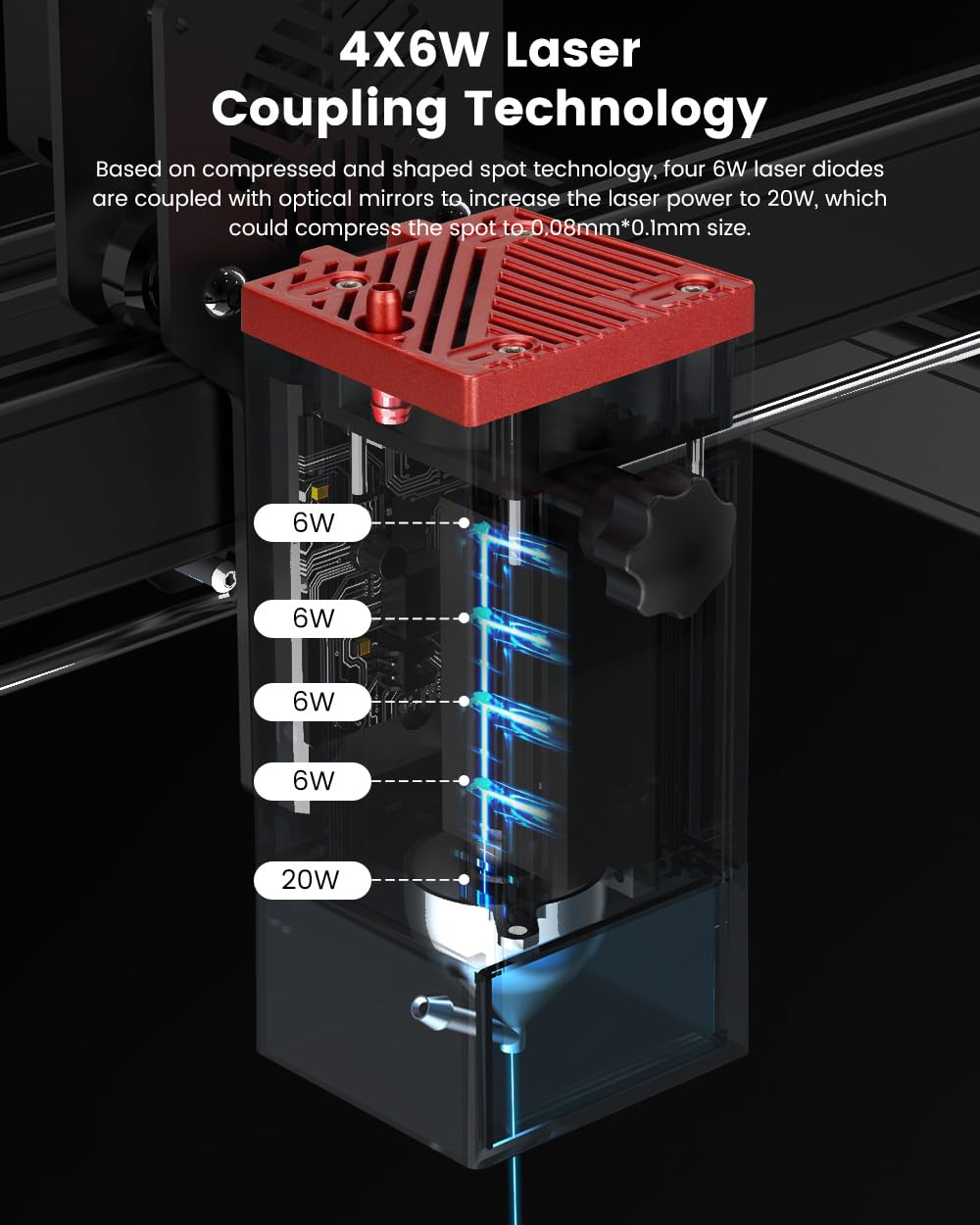 4X6W Laser Coupling Technology

Based on compressed and shaped spot technology, four 6W laser diodes are coupled with optical mirrors to increase the laser power to 20W, which could compress the spot to 0.08mm*0.1mm size.

6W

6W

6W

6W

20W