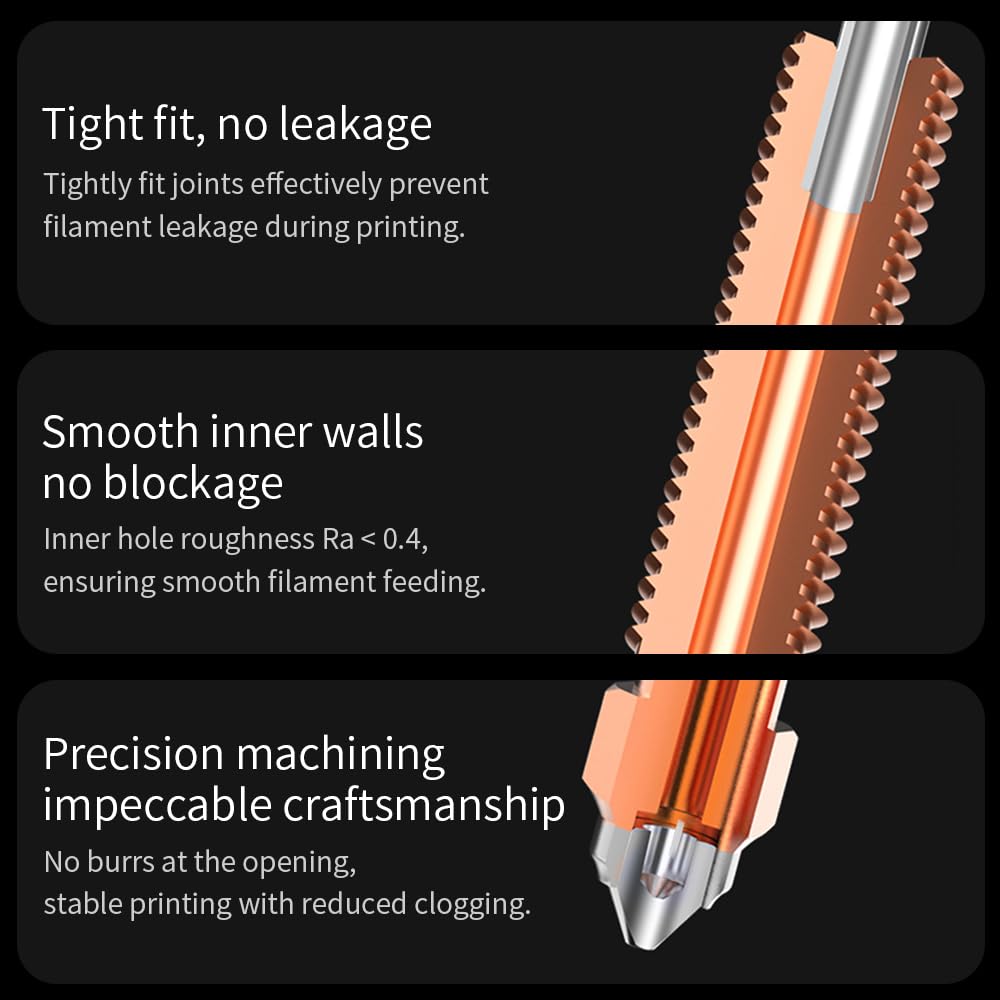 Tight fit, no leakage

Tightly fit joints effectively prevent filament leakage during printing.

Smooth inner walls
no blockage

Inner hole roughness Ra < 0.4, ensuring smooth filament feeding.

Precision machining
impeccable craftsmanship

No burrs at the opening,
stable printing with reduced clogging.