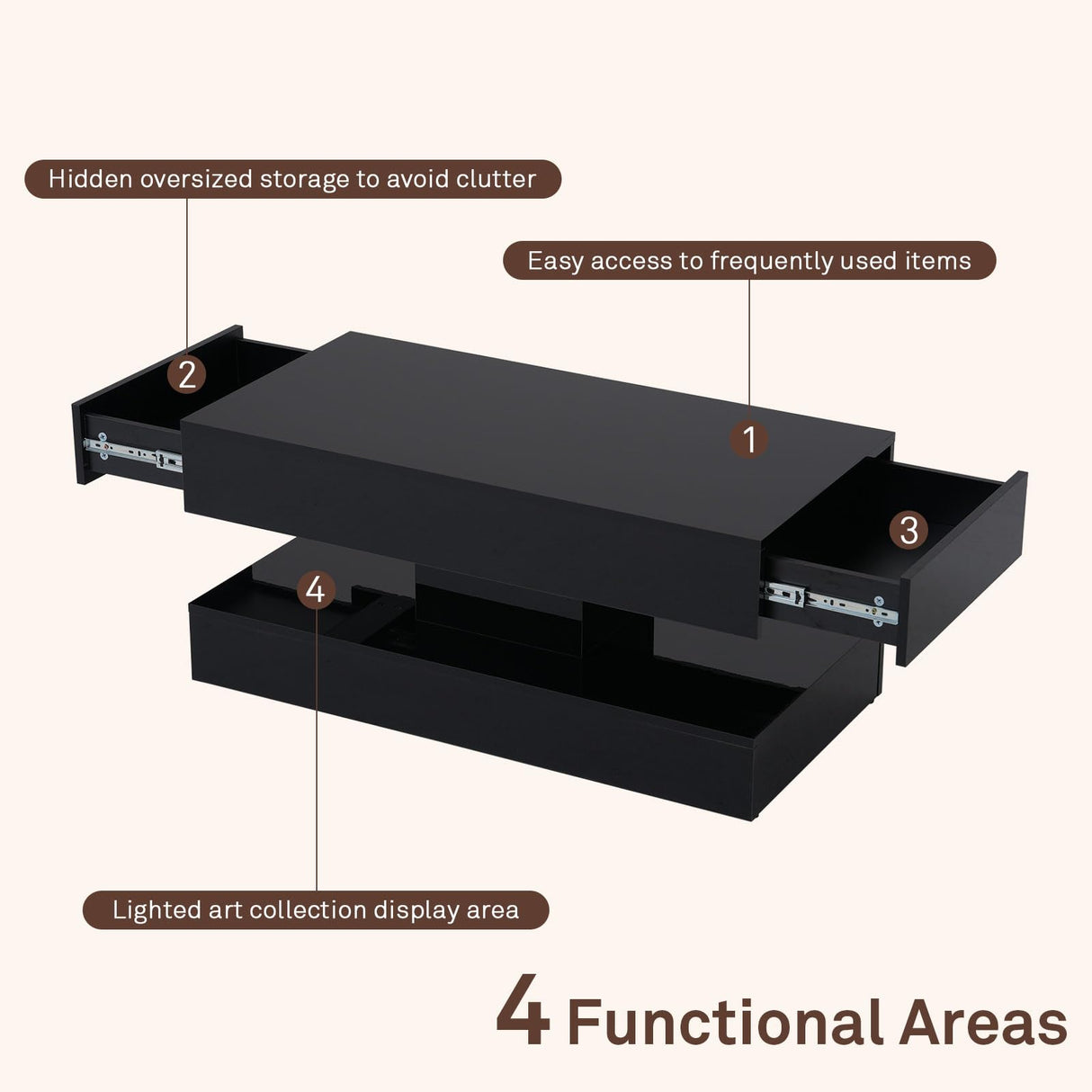 Hidden oversized storage to avoid clutter

Easy access to frequently used items

2

1

3

4

Lighted art collection display area

4 Functional Areas