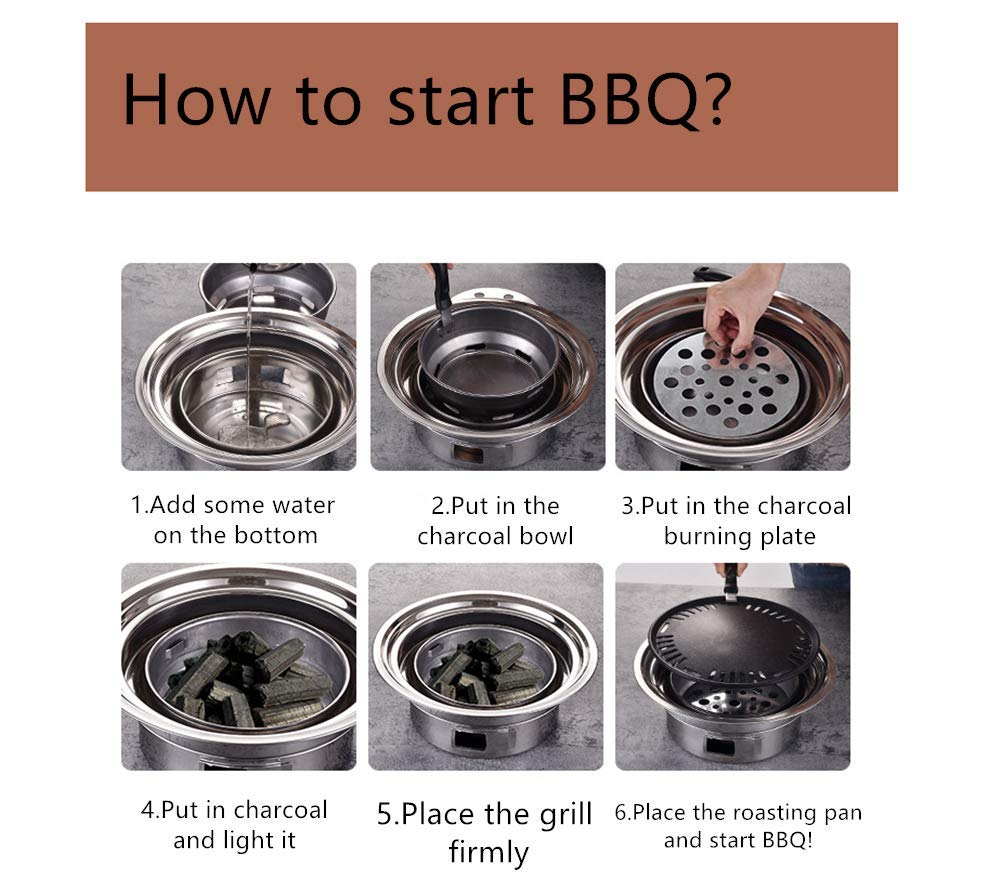 How to start BBQ?

1.Add some water on the bottom

2.Put in the charcoal bowl

3.Put in the charcoal burning plate

4.Put in charcoal and light it

5.Place the grill firmly

6.Place the roasting pan and start BBQ!