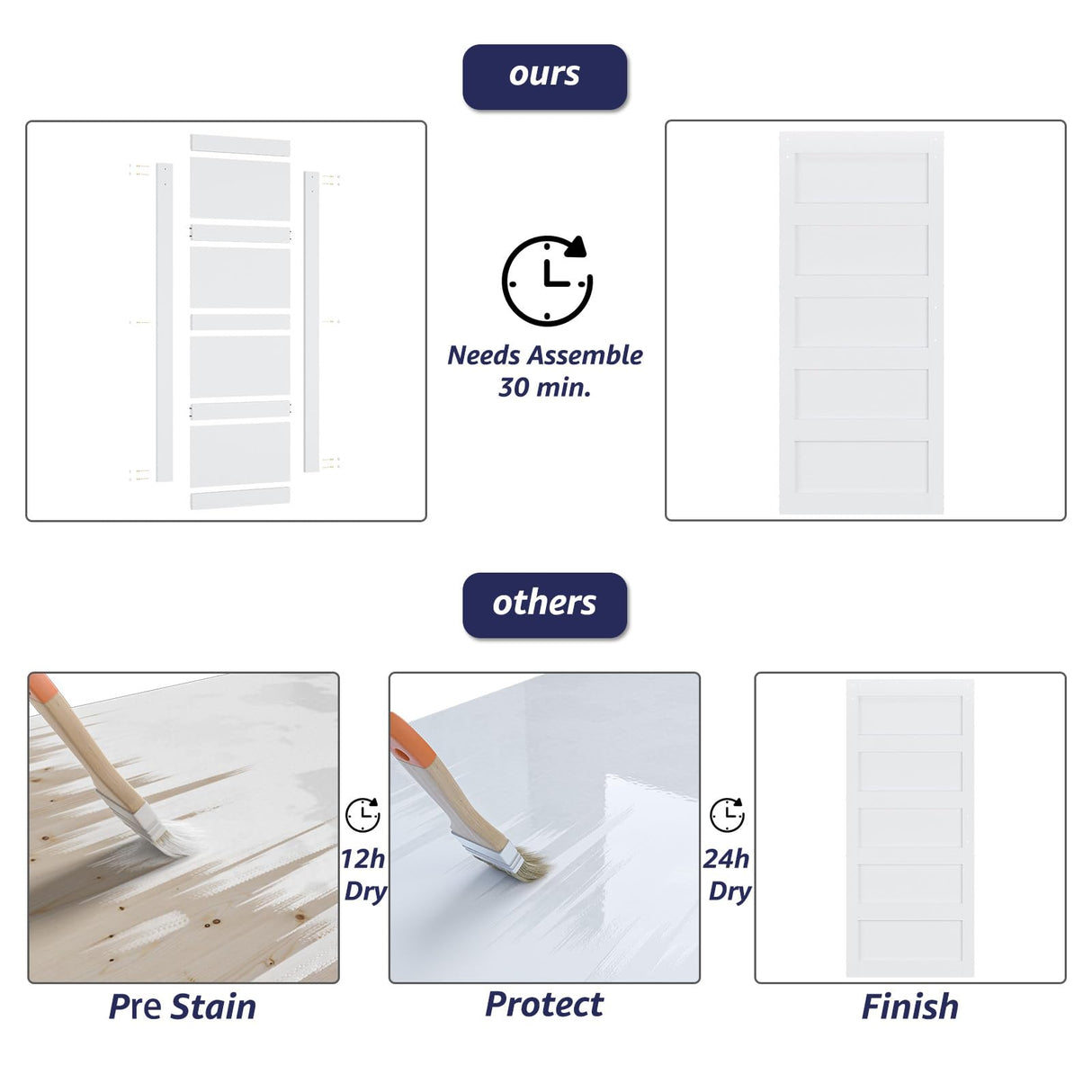 ours

Needs Assemble
30 min.

others

12h
Dry

24h
Dry

Pre Stain

Protect

Finish