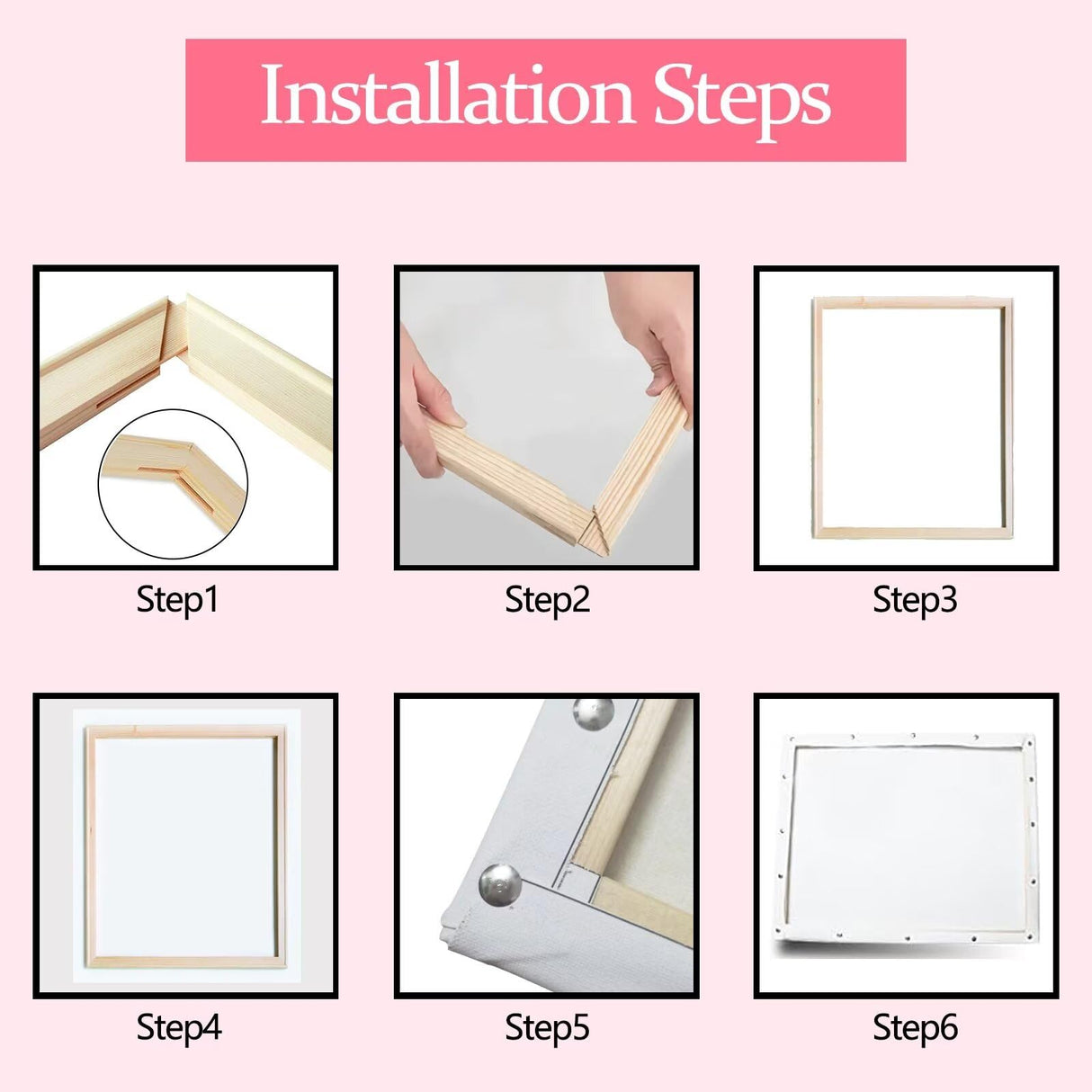 Installation Steps

Step1

Step2

Step3

Step4

Step5

Step6