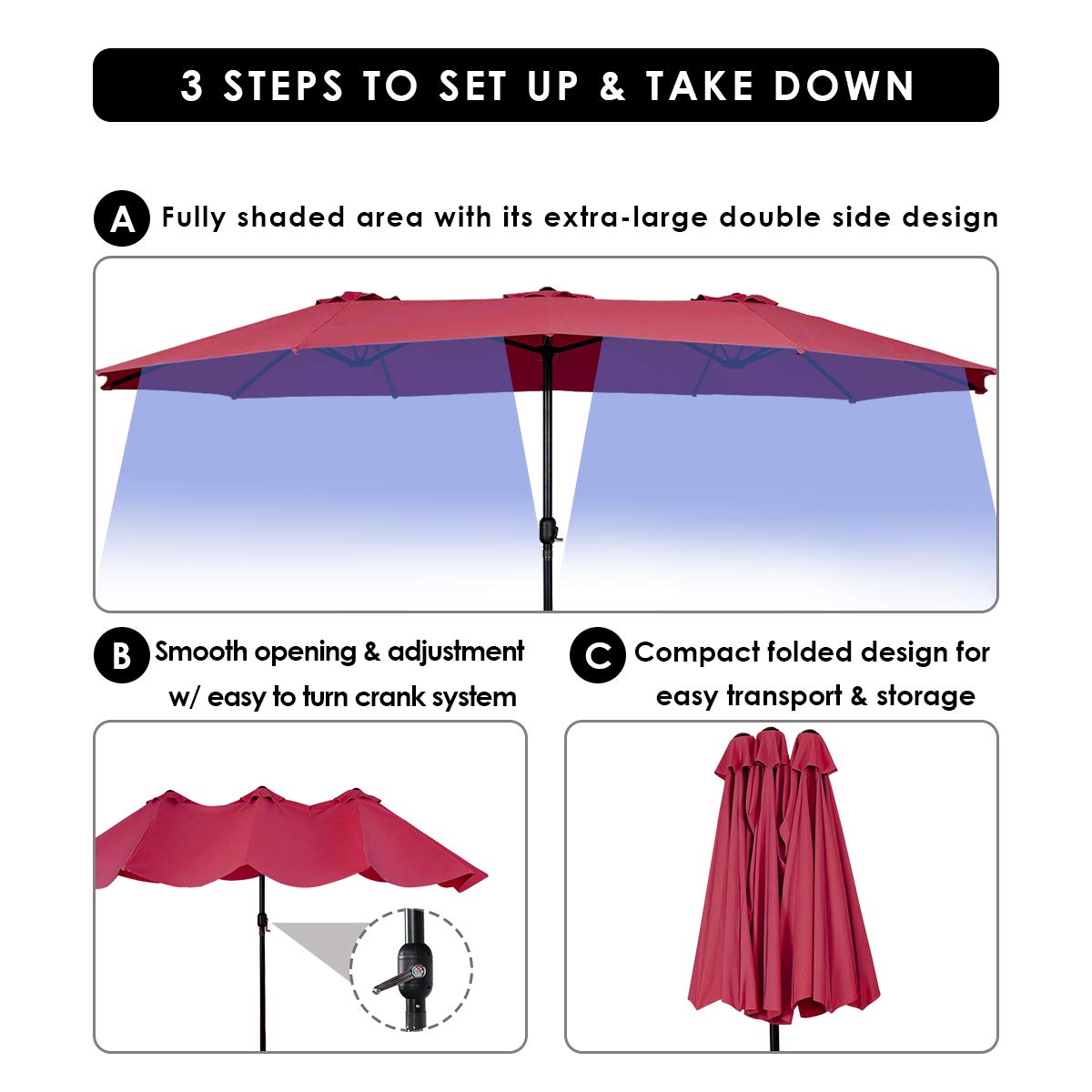 3 STEPS TO SET UP & TAKE DOWN

A Fully shaded area with its extra-large double side design

B Smooth opening & adjustment w/ easy to turn crank system

C Compact folded design for easy transport & storage