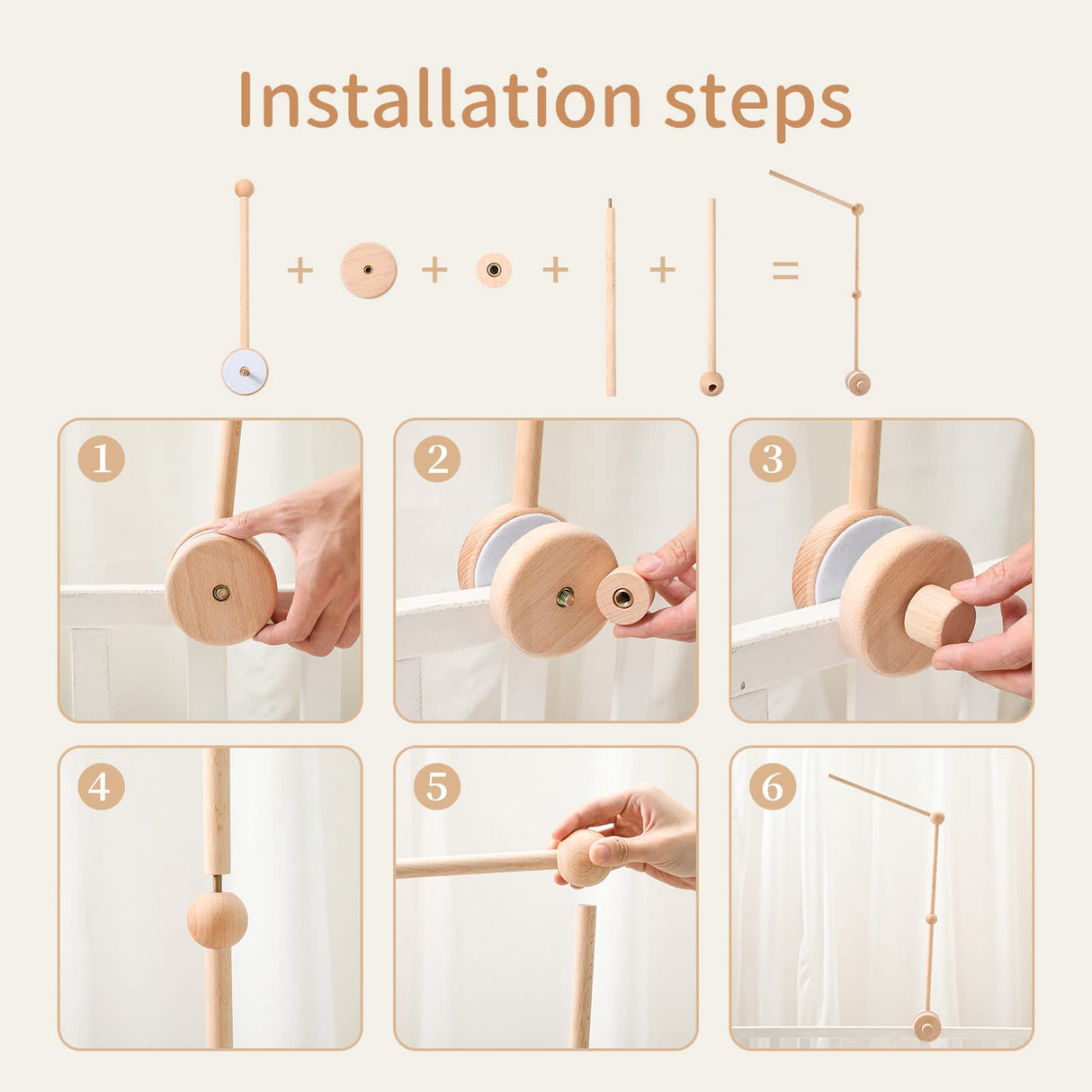 Installation steps

+ + + + =

1

2

3

4

5

6