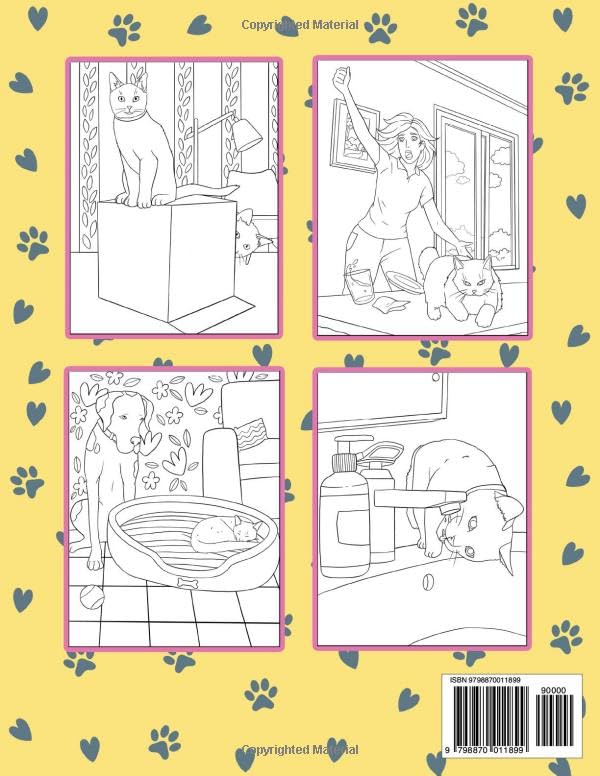 Copyrighted Material

ISBN 9798870011899

90000

9 798870 011899

Copyrighted Material