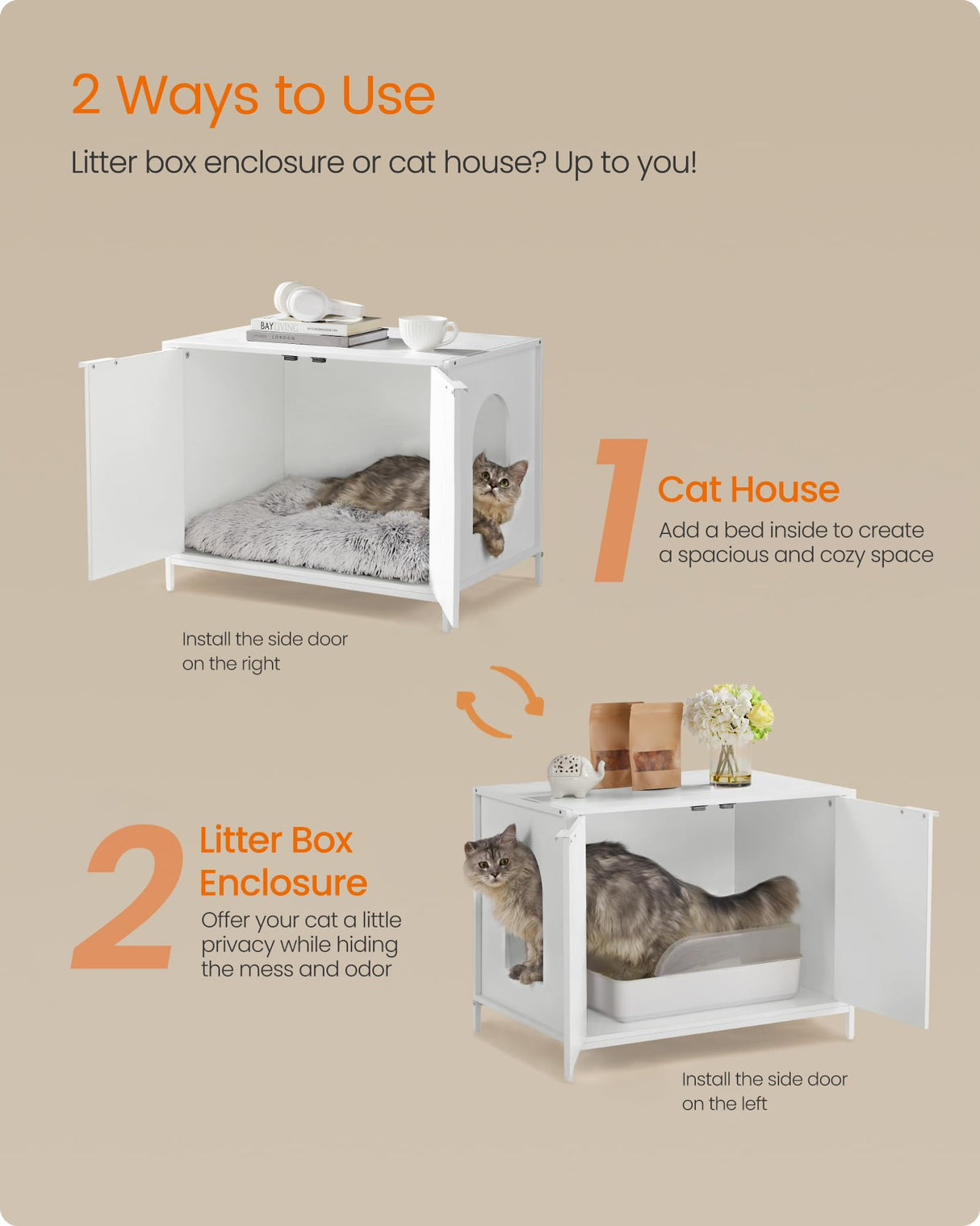 2 Ways to Use

Litter box enclosure or cat house? Up to you!

BAY LIVING
LONDON

1 Cat House
Add a bed inside to create a spacious and cozy space

Install the side door on the right

2 Litter Box Enclosure
Offer your cat a little privacy while hiding the mess and odor

Install the side door on the left