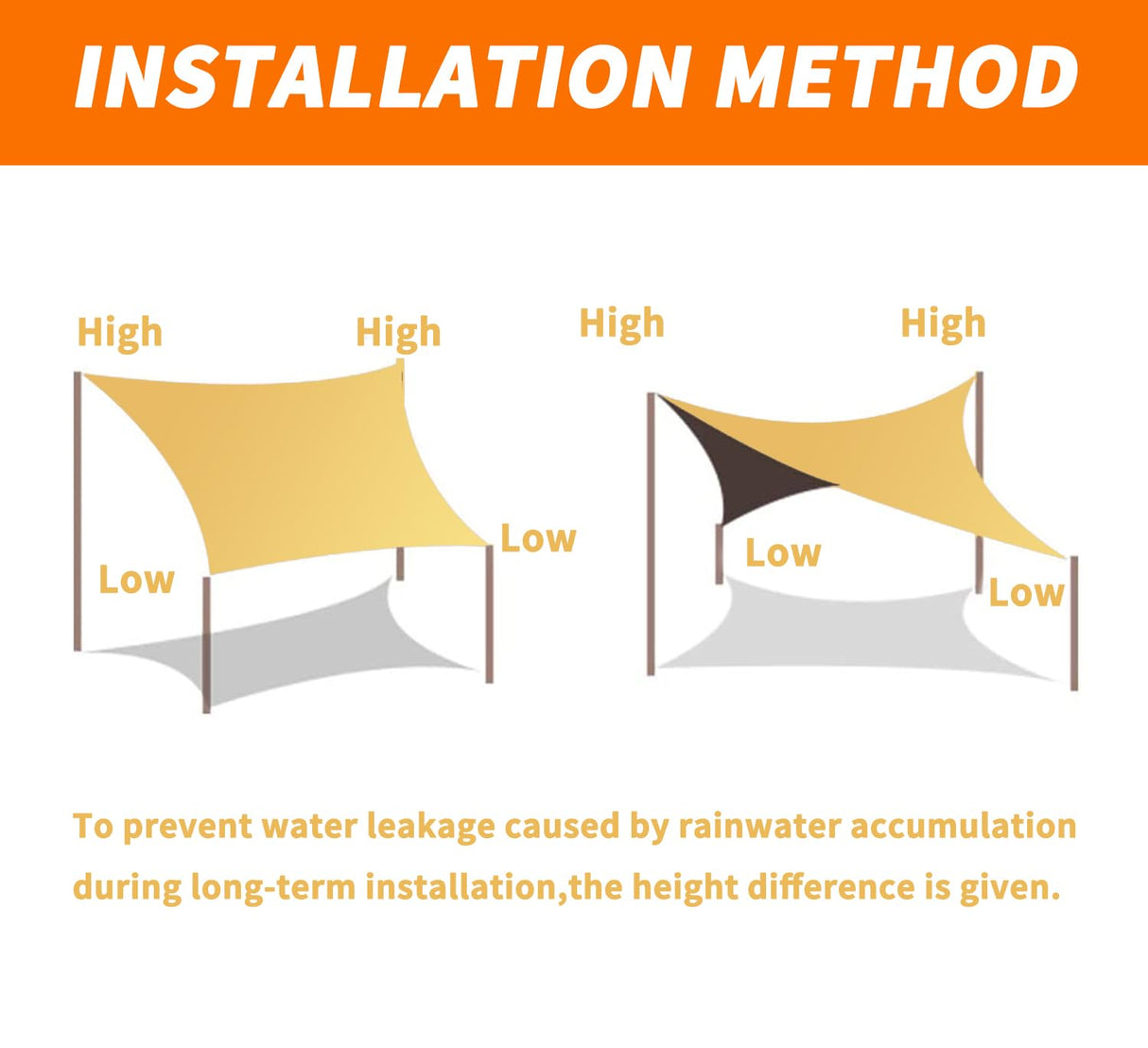 INSTALLATION METHOD

High
High
Low
Low

High
High
Low
Low

To prevent water leakage caused by rainwater accumulation during long-term installation,the height difference is given.