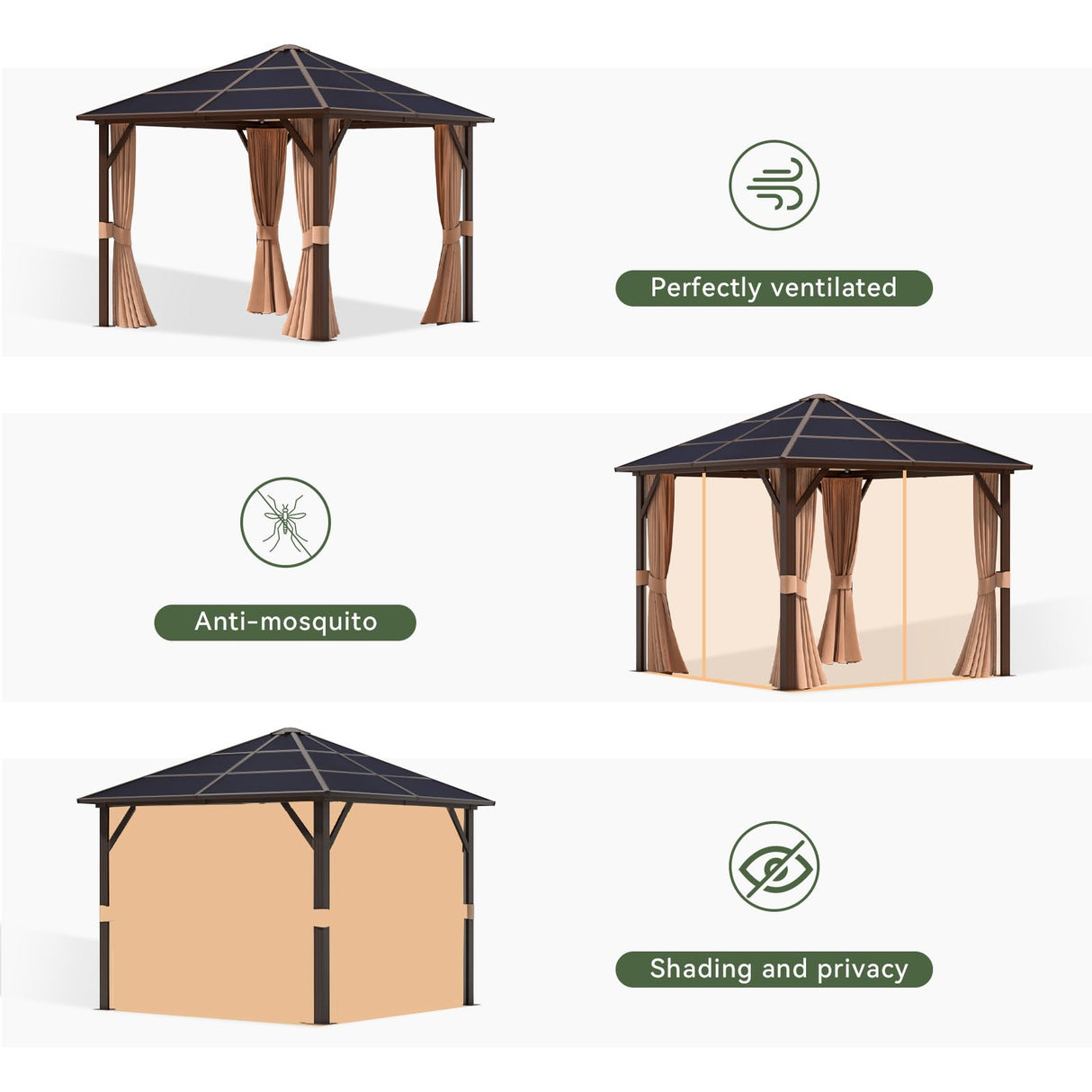 Perfectly ventilated

Anti-mosquito

Shading and privacy