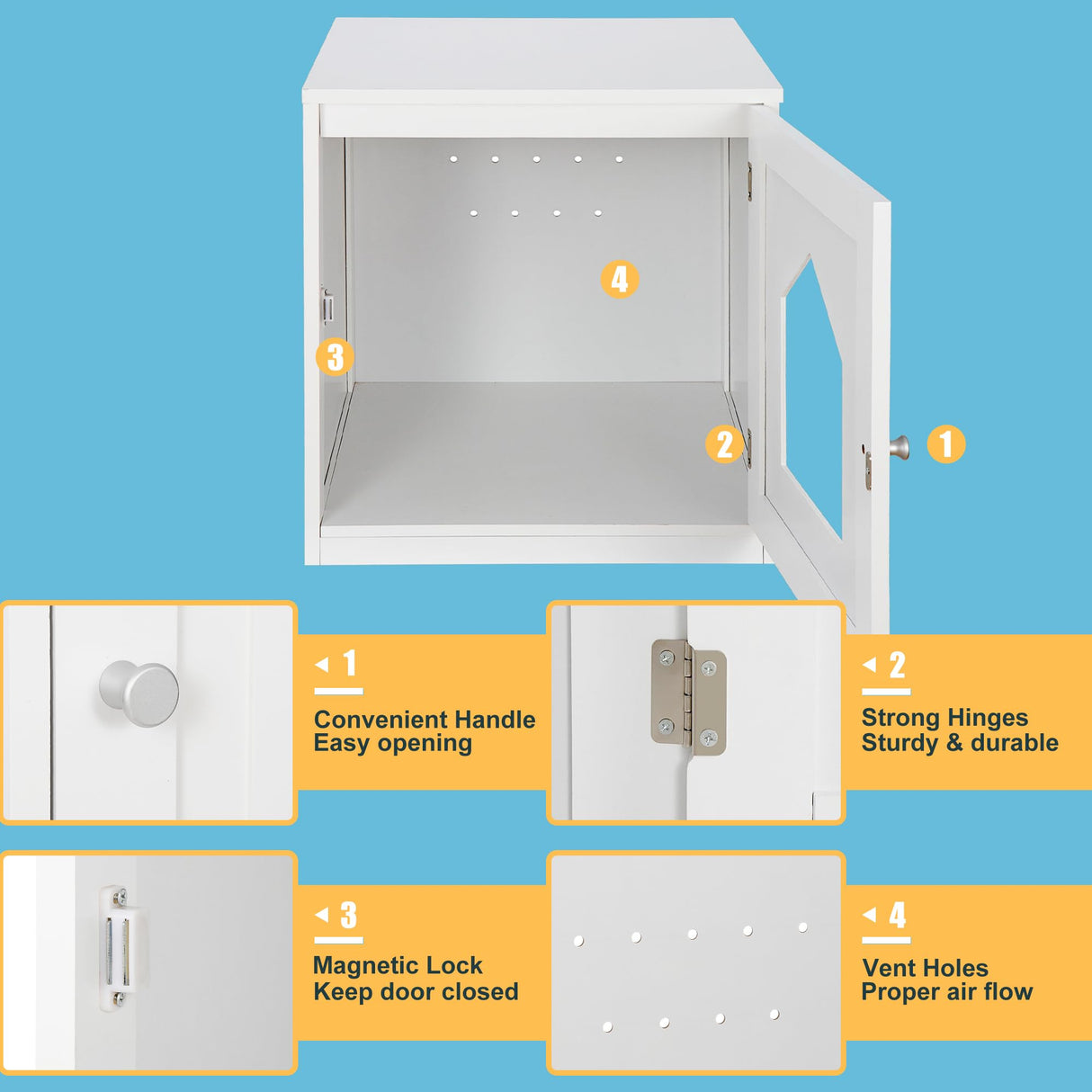 4

3

2

1

1

Convenient Handle
Easy opening

2

Strong Hinges
Sturdy & durable

3

Magnetic Lock
Keep door closed

4

Vent Holes
Proper air flow