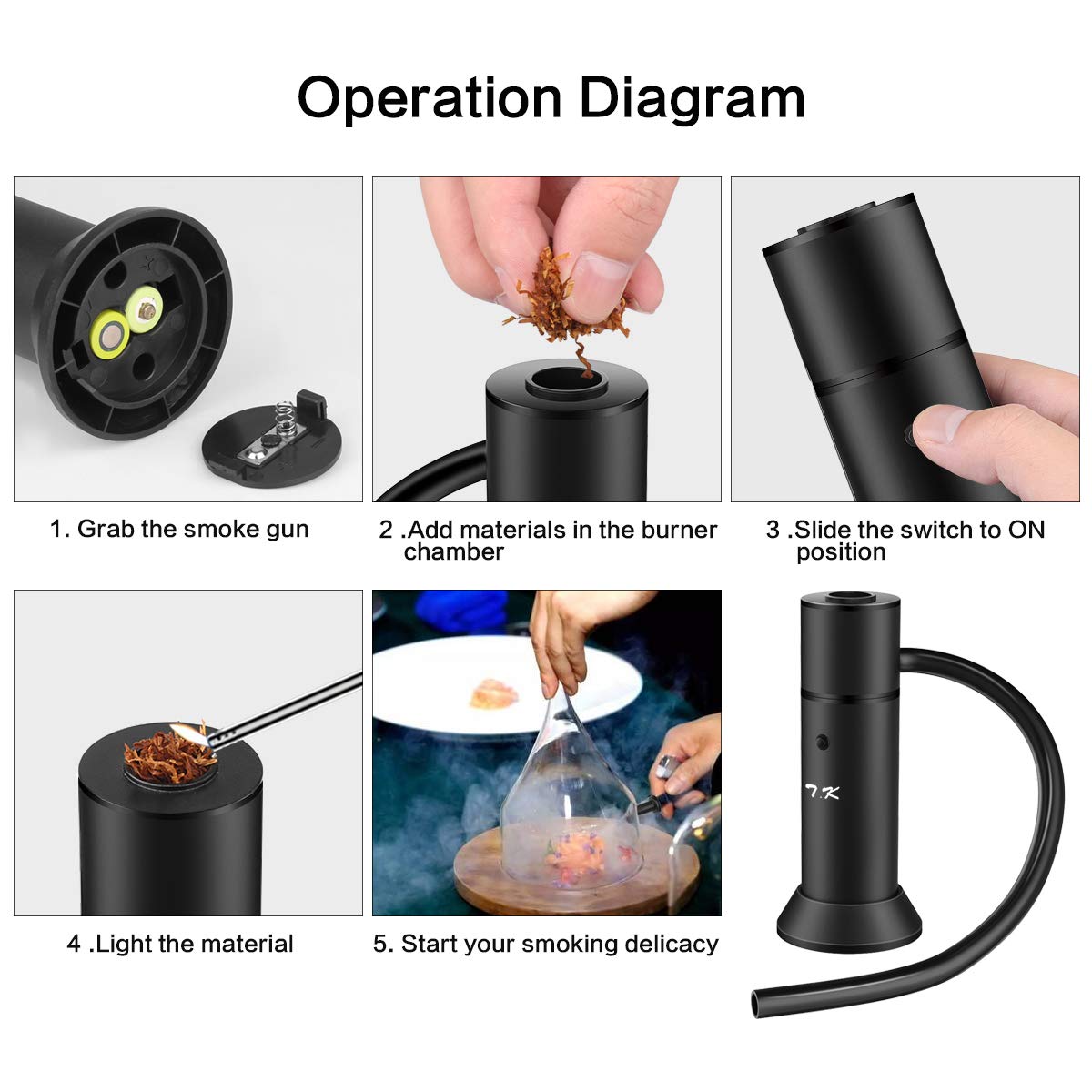 Operation Diagram

1. Grab the smoke gun

2 .Add materials in the burner chamber

3 .Slide the switch to ON position

4 .Light the material

5. Start your smoking delicacy

T.K