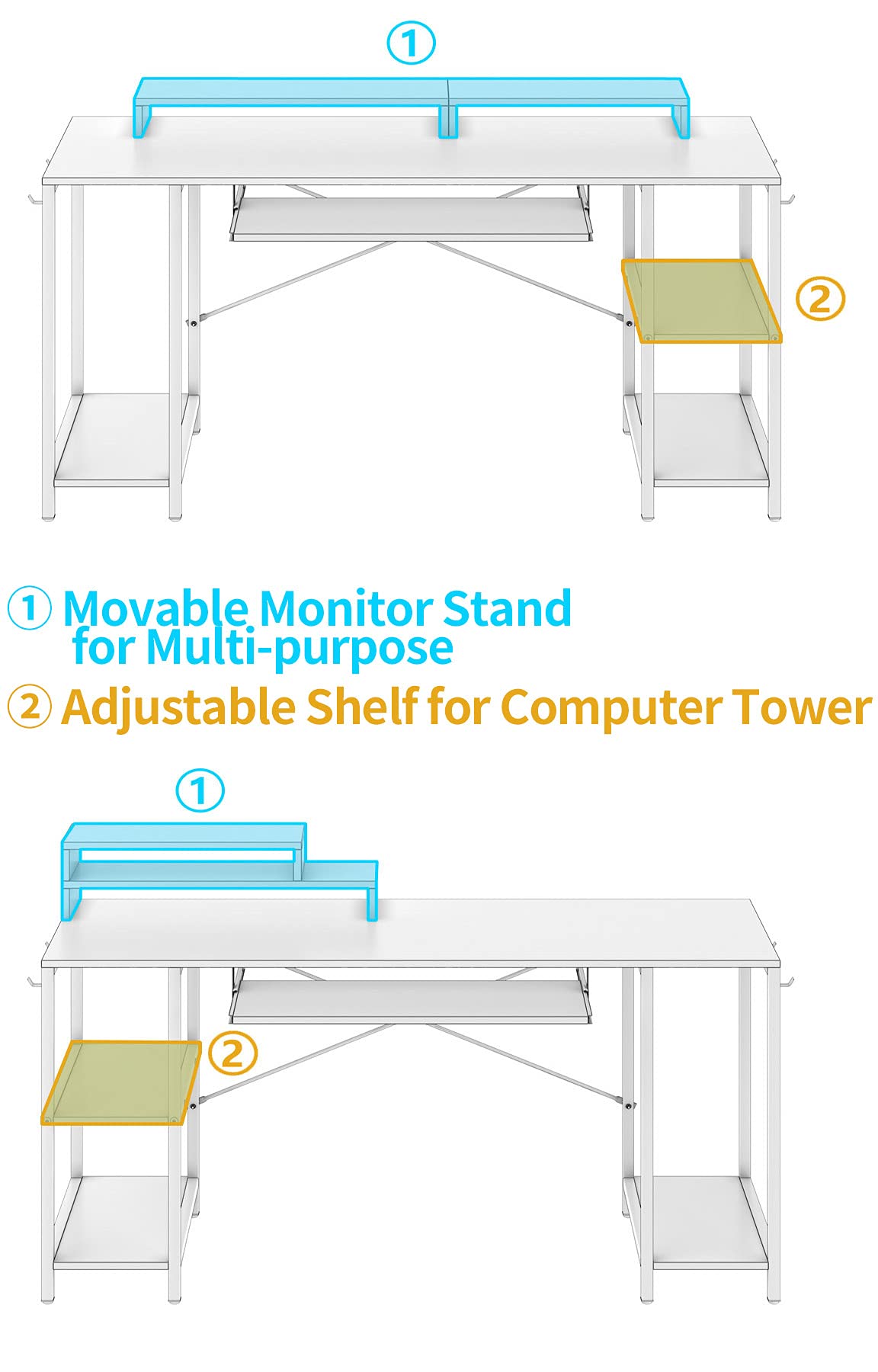 ①

②

① Movable Monitor Stand for Multi-purpose

② Adjustable Shelf for Computer Tower

①

②