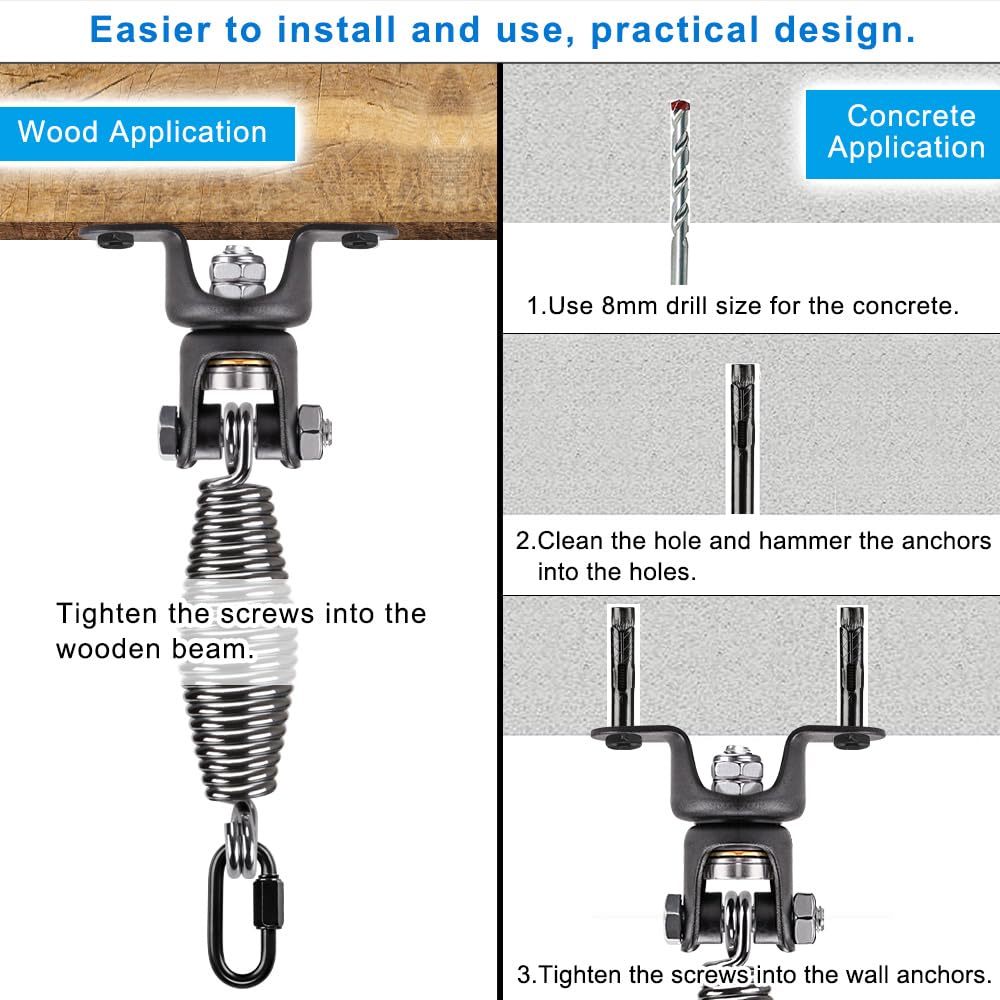 Easier to install and use, practical design.

Wood Application

Tighten the screws into the wooden beam.

Concrete Application

1.Use 8mm drill size for the concrete.

2.Clean the hole and hammer the anchors into the holes.

3.Tighten the screws into the wall anchors.