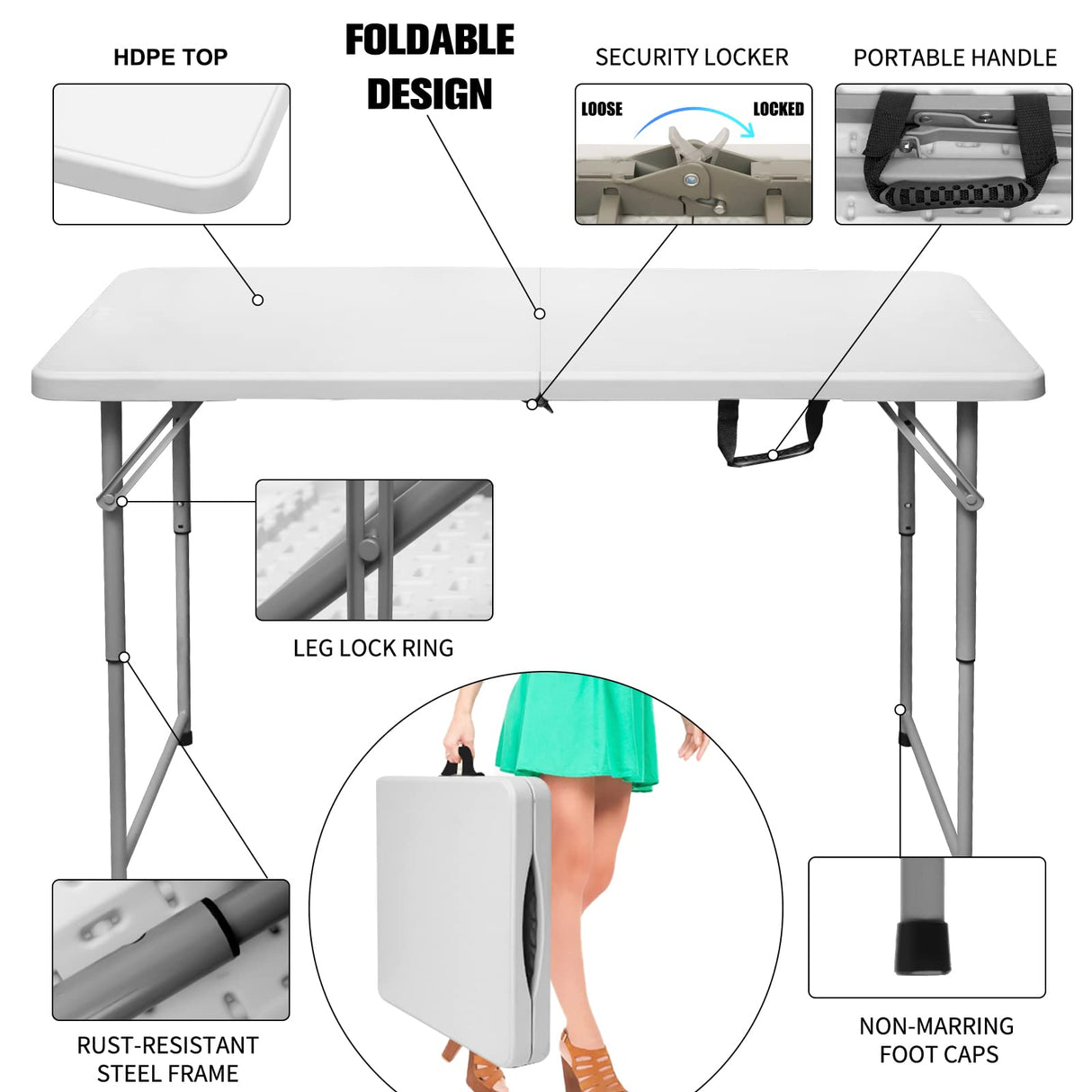 HDPE TOP

FOLDABLE DESIGN

SECURITY LOCKER

LOOSE

LOCKED

PORTABLE HANDLE

LEG LOCK RING

RUST-RESISTANT STEEL FRAME

NON-MARRING FOOT CAPS