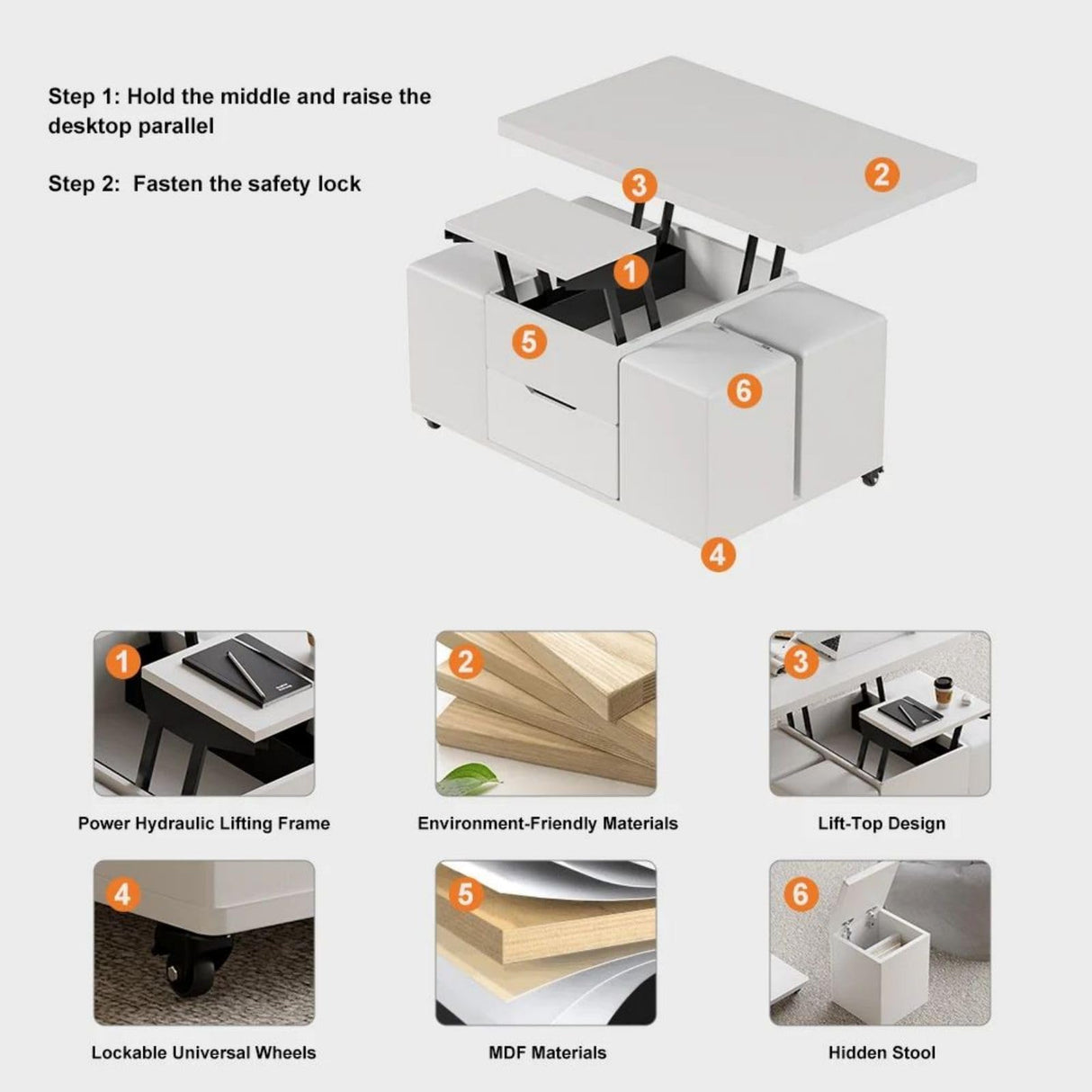 Step 1: Hold the middle and raise the desktop parallel

Step 2: Fasten the safety lock

3

2

1

5

6

4

1

Power Hydraulic Lifting Frame

2

Environment-Friendly Materials

3

Lift-Top Design

4

Lockable Universal Wheels

5

MDF Materials

6

Hidden Stool