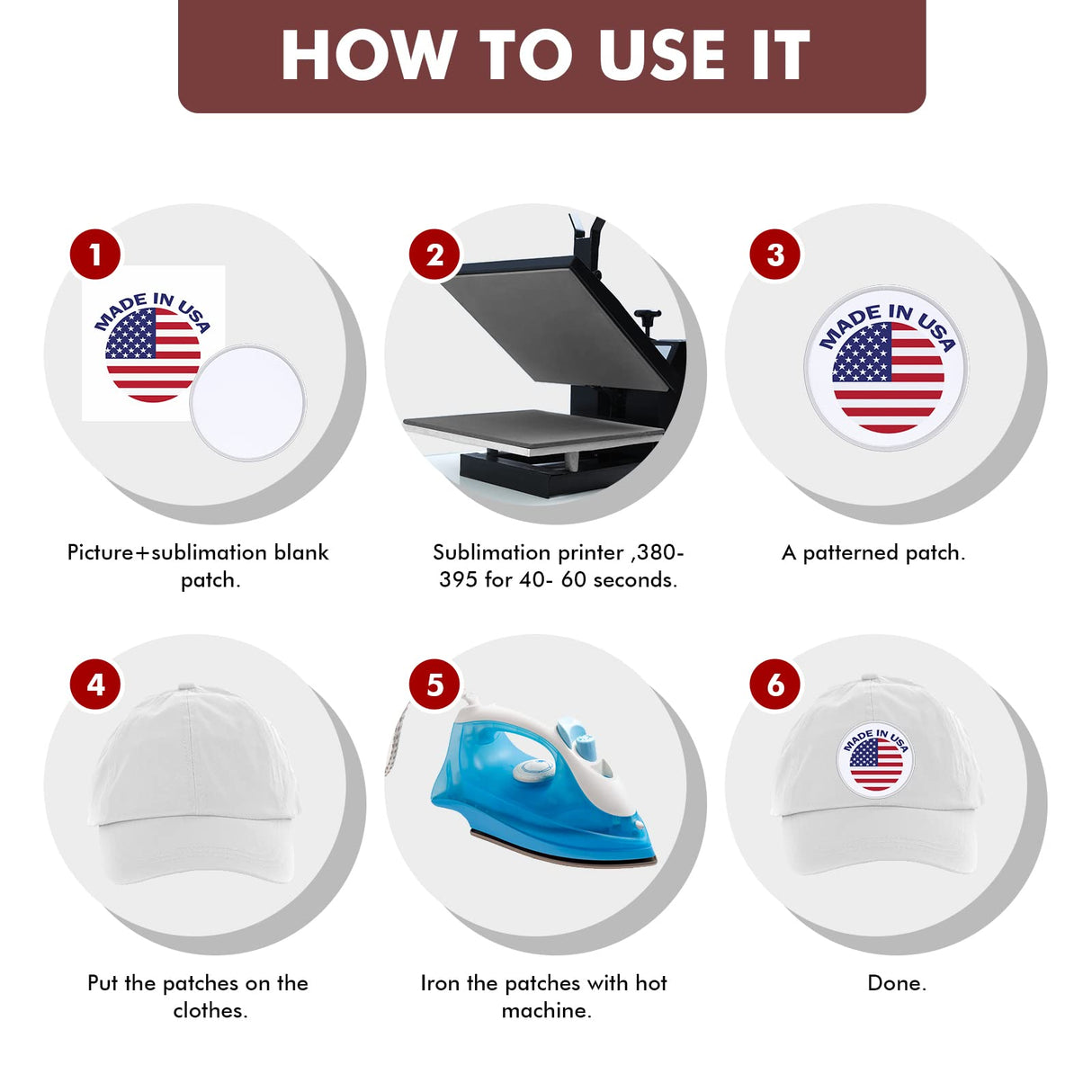 HOW TO USE IT

1

MADE IN USA

Picture+sublimation blank patch.

2

Sublimation printer ,380-395 for 40- 60 seconds.

3

MADE IN USA

A patterned patch.

4

Put the patches on the clothes.

5

Iron the patches with hot machine.

6

MADE IN USA

Done.