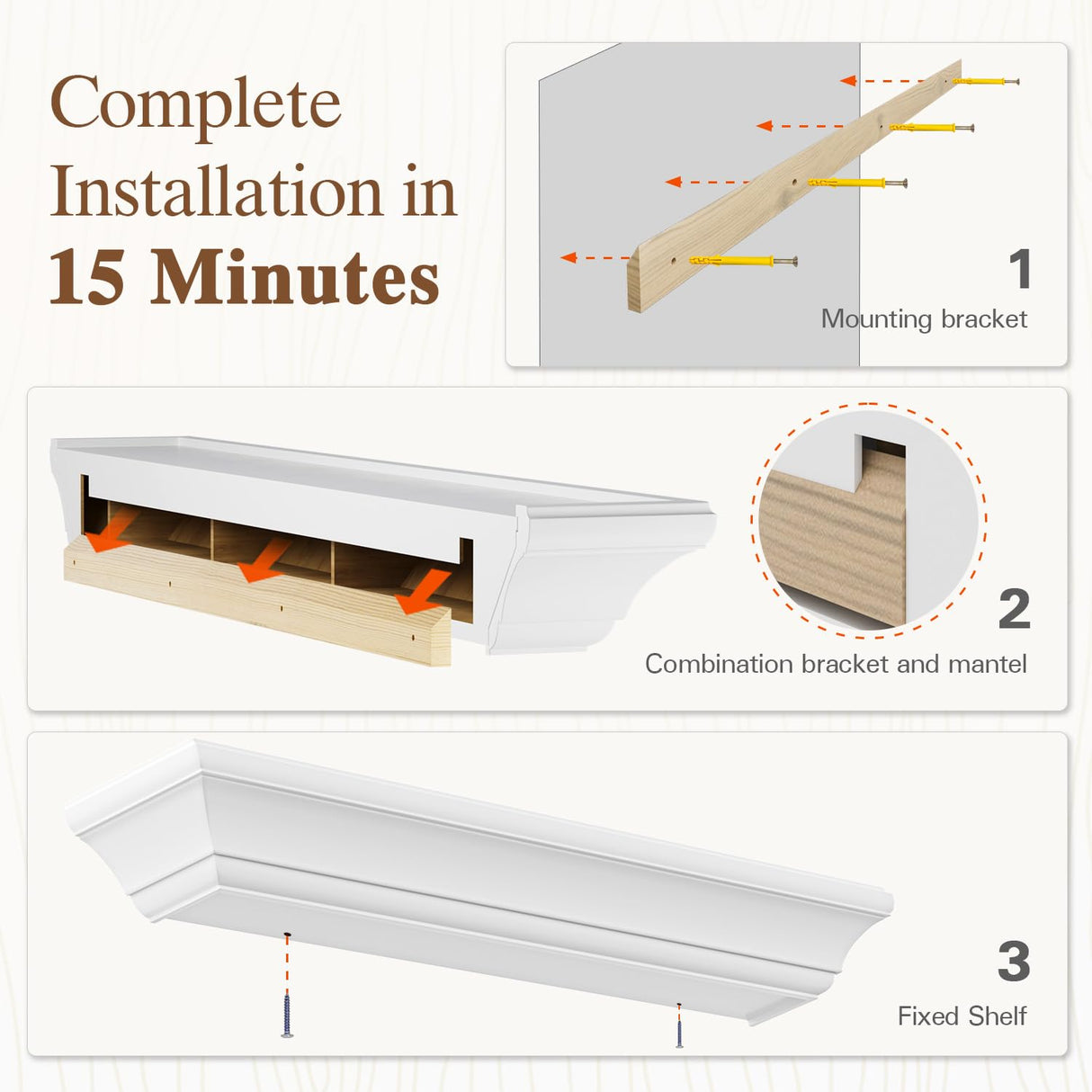 Complete Installation in 15 Minutes

1
Mounting bracket

2
Combination bracket and mantel

3
Fixed Shelf