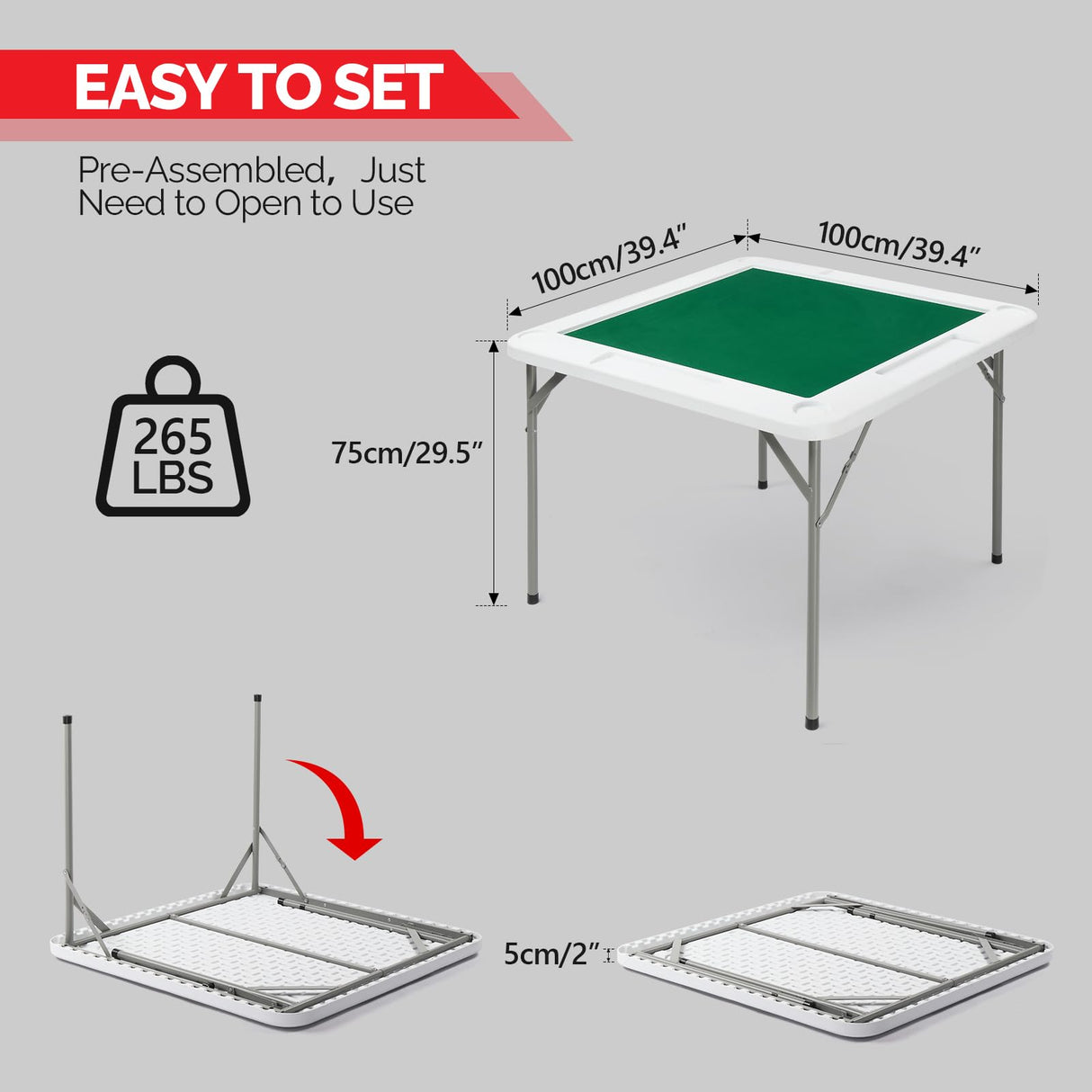 EASY TO SET

Pre-Assembled, Just Need to Open to Use

100cm/39.4″

100cm/39.4″

265 LBS

75cm/29.5″

5cm/2″