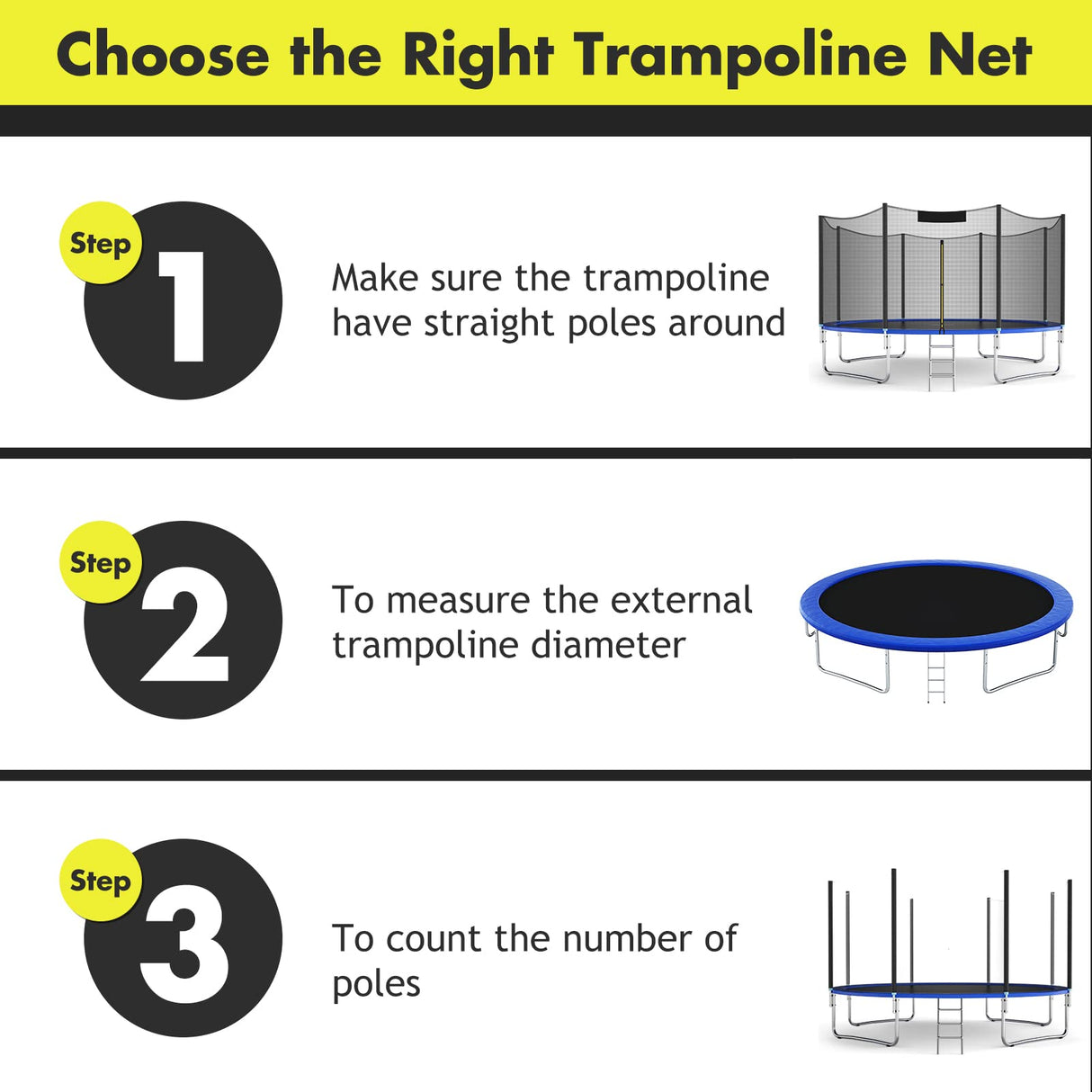 Choose the Right Trampoline Net

Step 1

Make sure the trampoline have straight poles around

Step 2

To measure the external trampoline diameter

Step 3

To count the number of poles