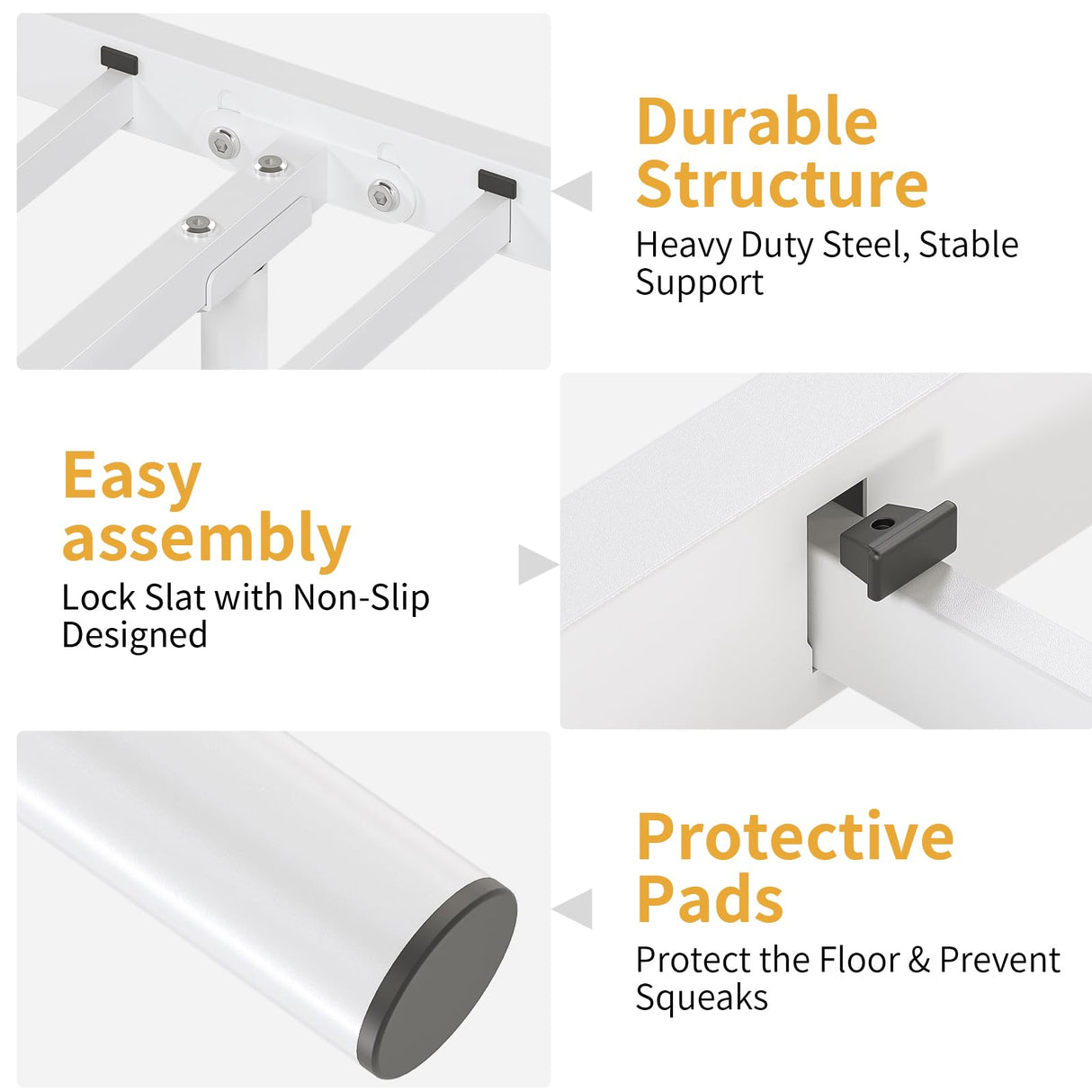 Durable Structure
Heavy Duty Steel, Stable Support

Easy assembly
Lock Slat with Non-Slip Designed

Protective Pads
Protect the Floor & Prevent Squeaks