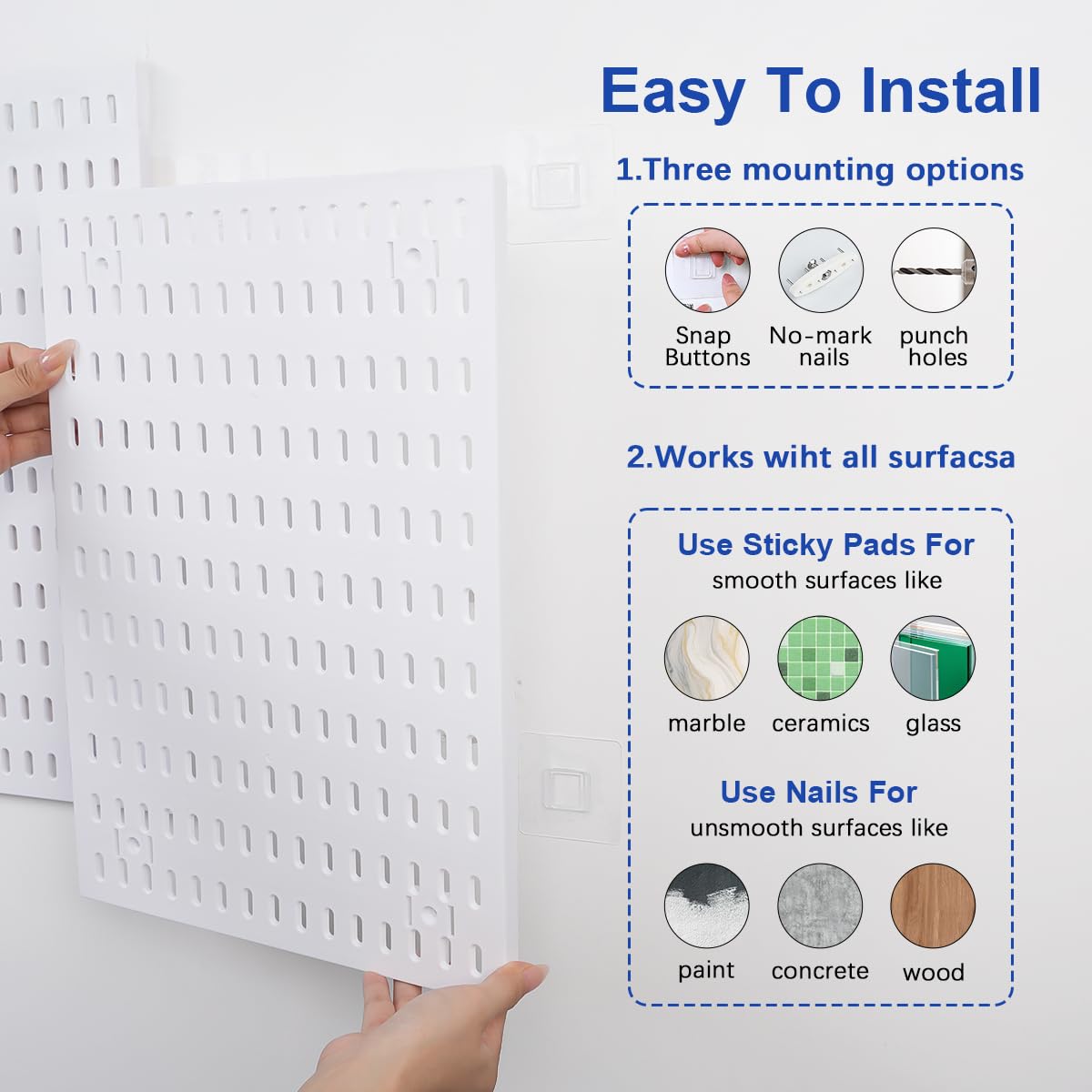 Easy To Install

1.Three mounting options

Snap Buttons
No-mark nails
punch holes

2.Works wiht all surfacsa

Use Sticky Pads For
smooth surfaces like

marble
ceramics
glass

Use Nails For
unsmooth surfaces like

paint
concrete
wood