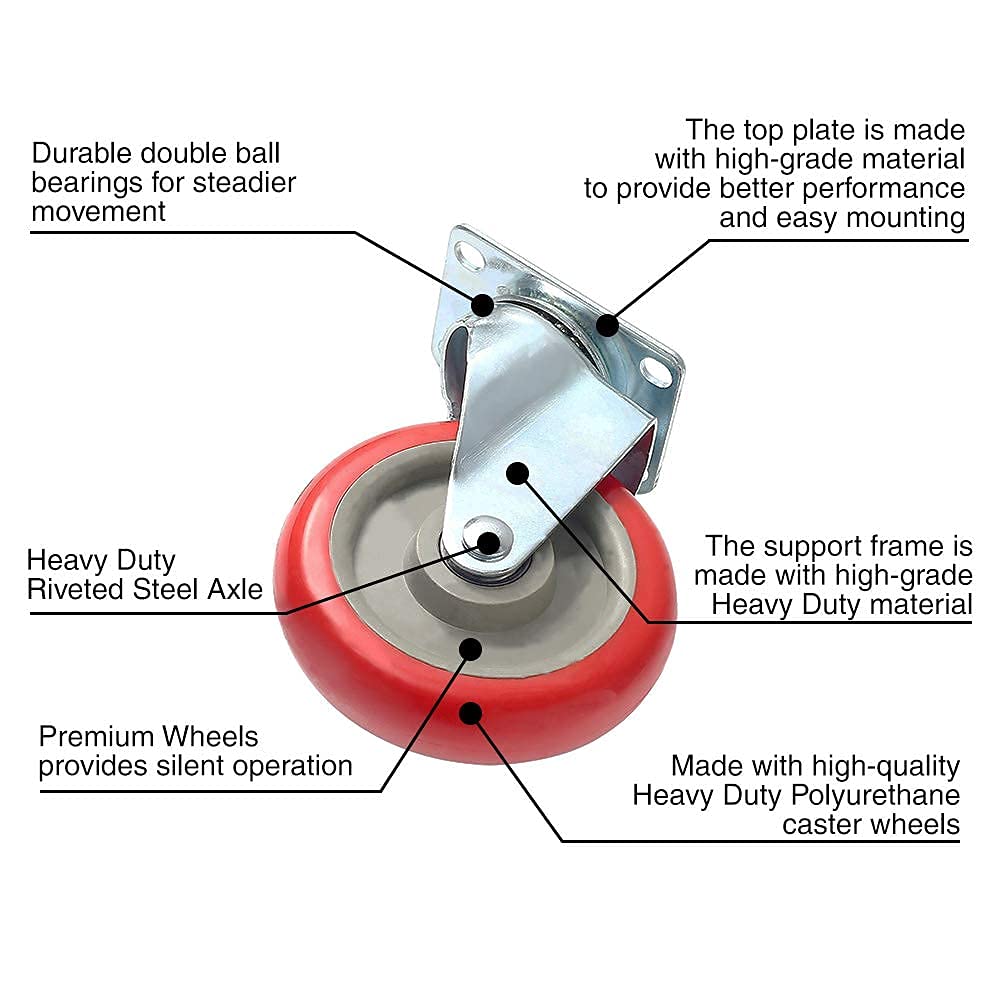 Durable double ball bearings for steadier movement

The top plate is made with high-grade material to provide better performance and easy mounting

Heavy Duty Riveted Steel Axle

The support frame is made with high-grade Heavy Duty material

Premium Wheels provides silent operation

Made with high-quality Heavy Duty Polyurethane caster wheels