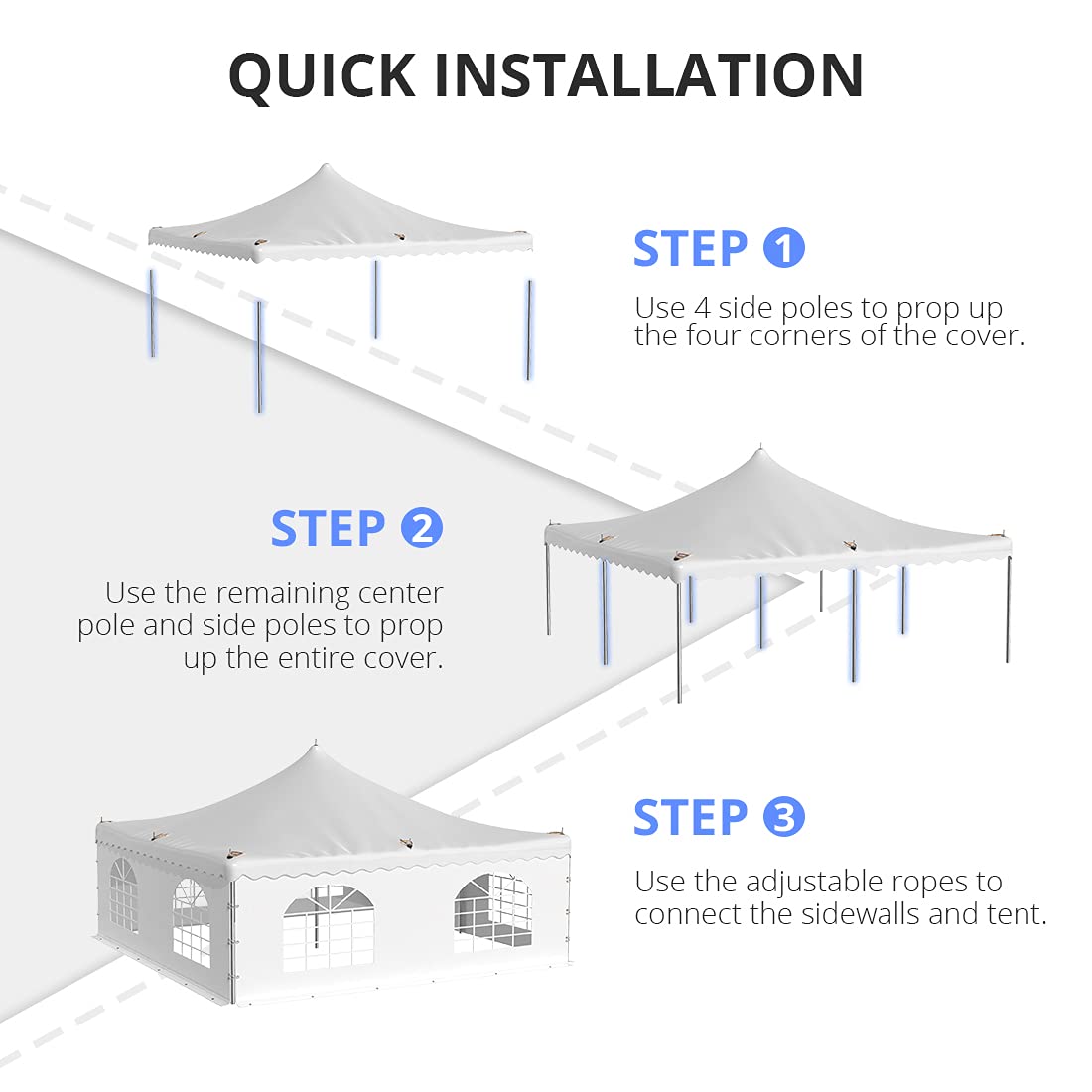 QUICK INSTALLATION

STEP 1

Use 4 side poles to prop up the four corners of the cover.

STEP 2

Use the remaining center pole and side poles to prop up the entire cover.

STEP 3

Use the adjustable ropes to connect the sidewalls and tent.