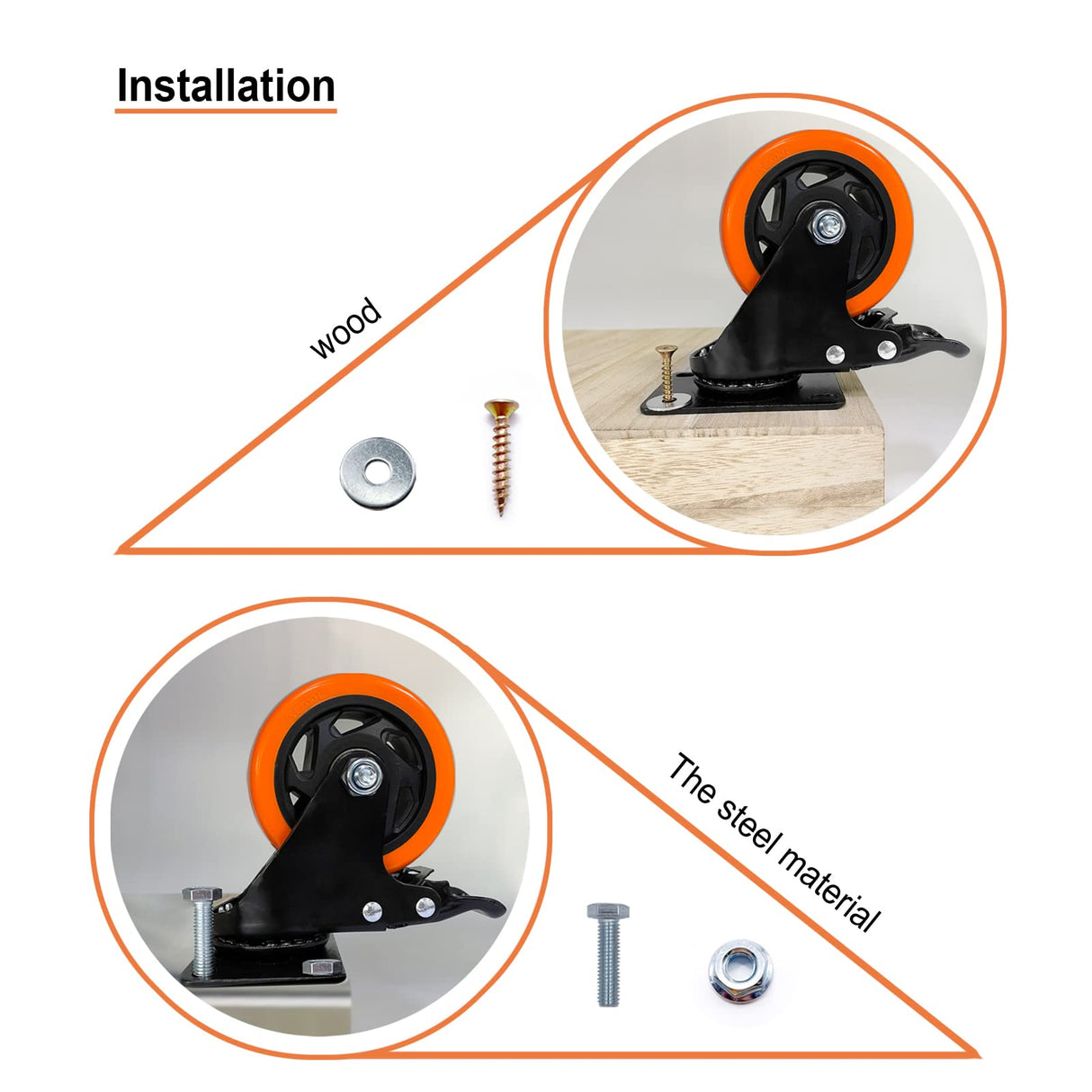 Installation

wood

The steel material