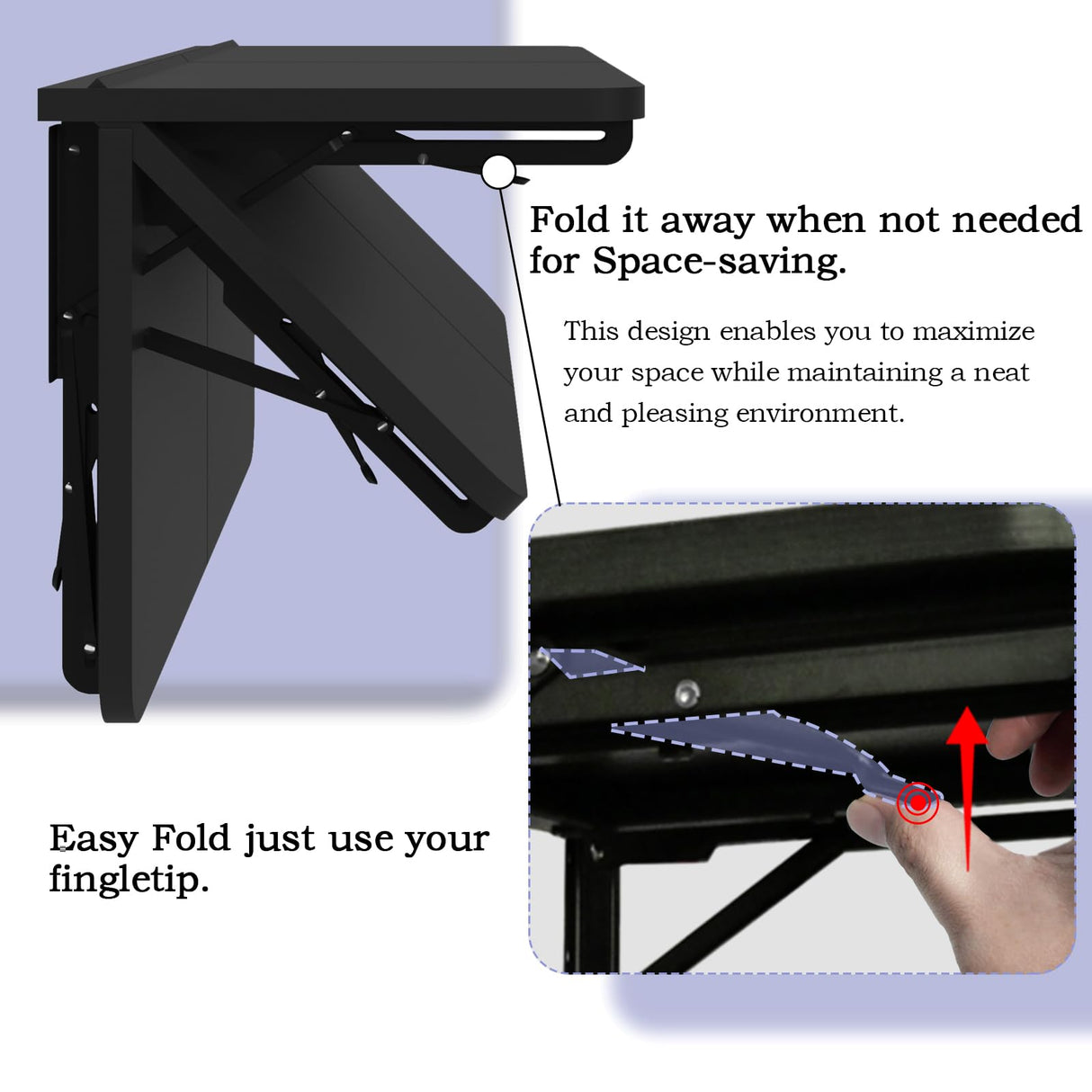 Fold it away when not needed for Space-saving.

This design enables you to maximize your space while maintaining a neat and pleasing environment.

Easy Fold just use your fingletip.