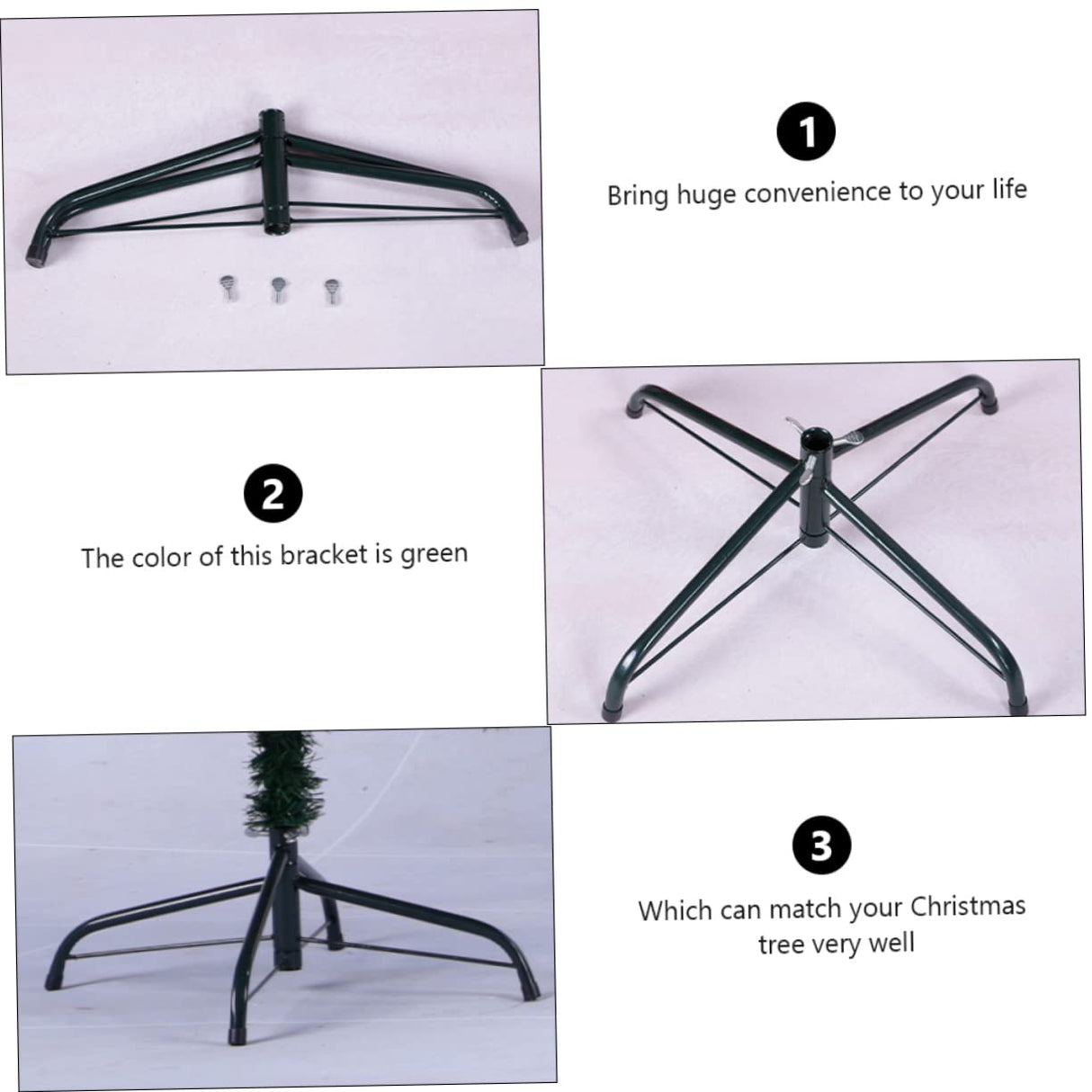 1

Bring huge convenience to your life

2

The color of this bracket is green

3

Which can match your Christmas tree very well