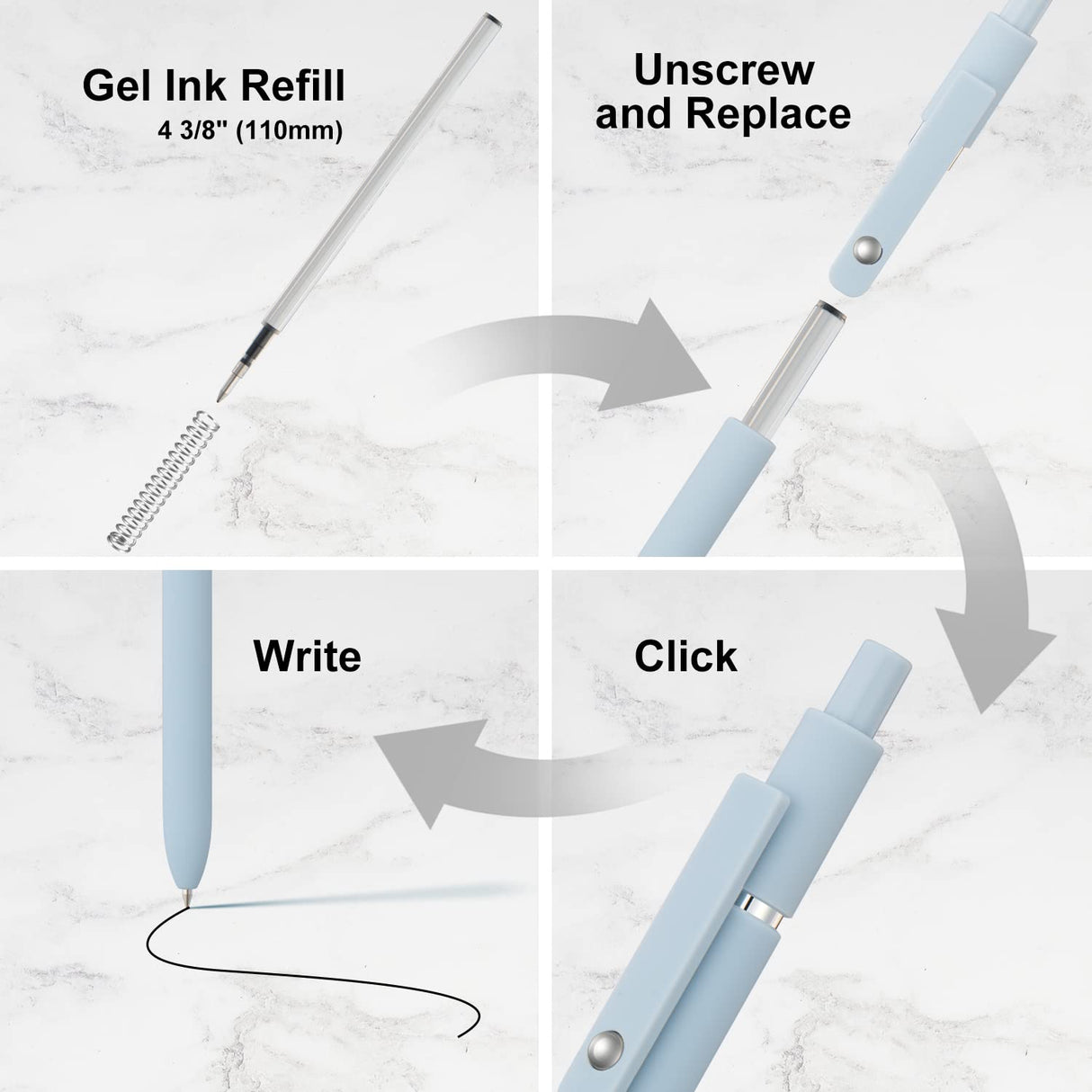 Gel Ink Refill
4 3/8" (110mm)

Unscrew and Replace

Write

Click