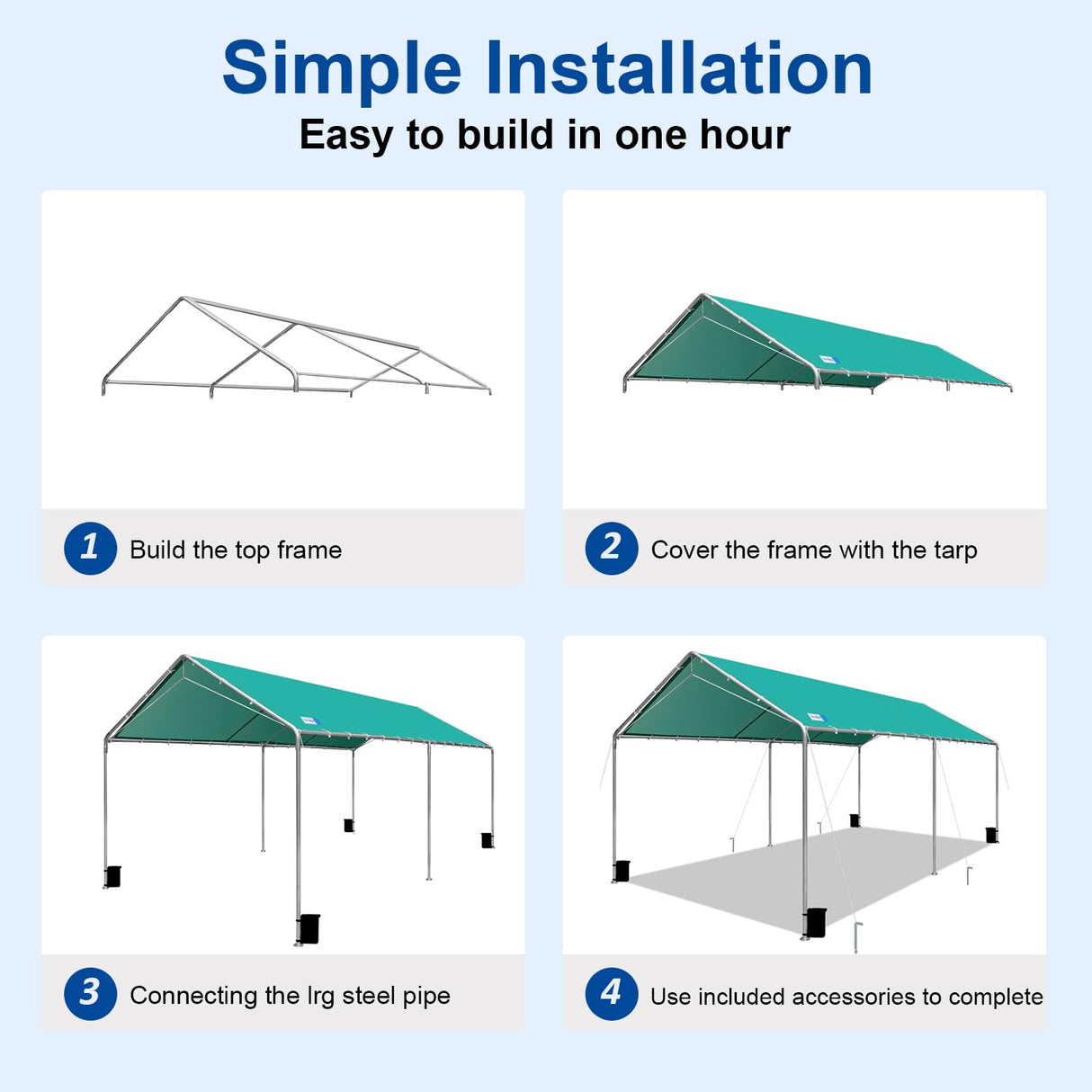 Simple Installation
Easy to build in one hour

1 Build the top frame

2 Cover the frame with the tarp

3 Connecting the lrg steel pipe

4 Use included accessories to complete