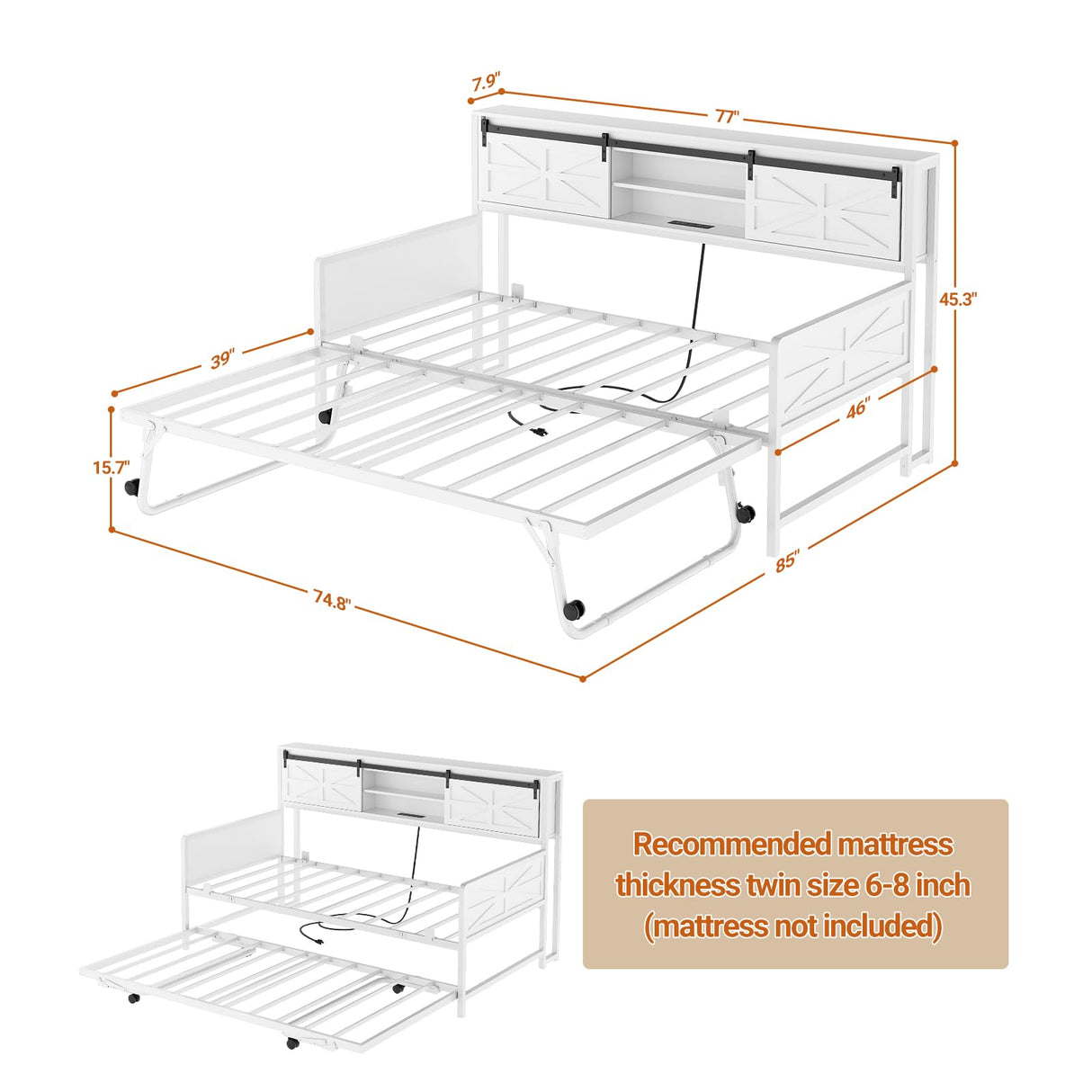 7.9"

77"

45.3"

39"

46"

15.7"

85"

74.8"

Recommended mattress thickness twin size 6-8 inch (mattress not included)