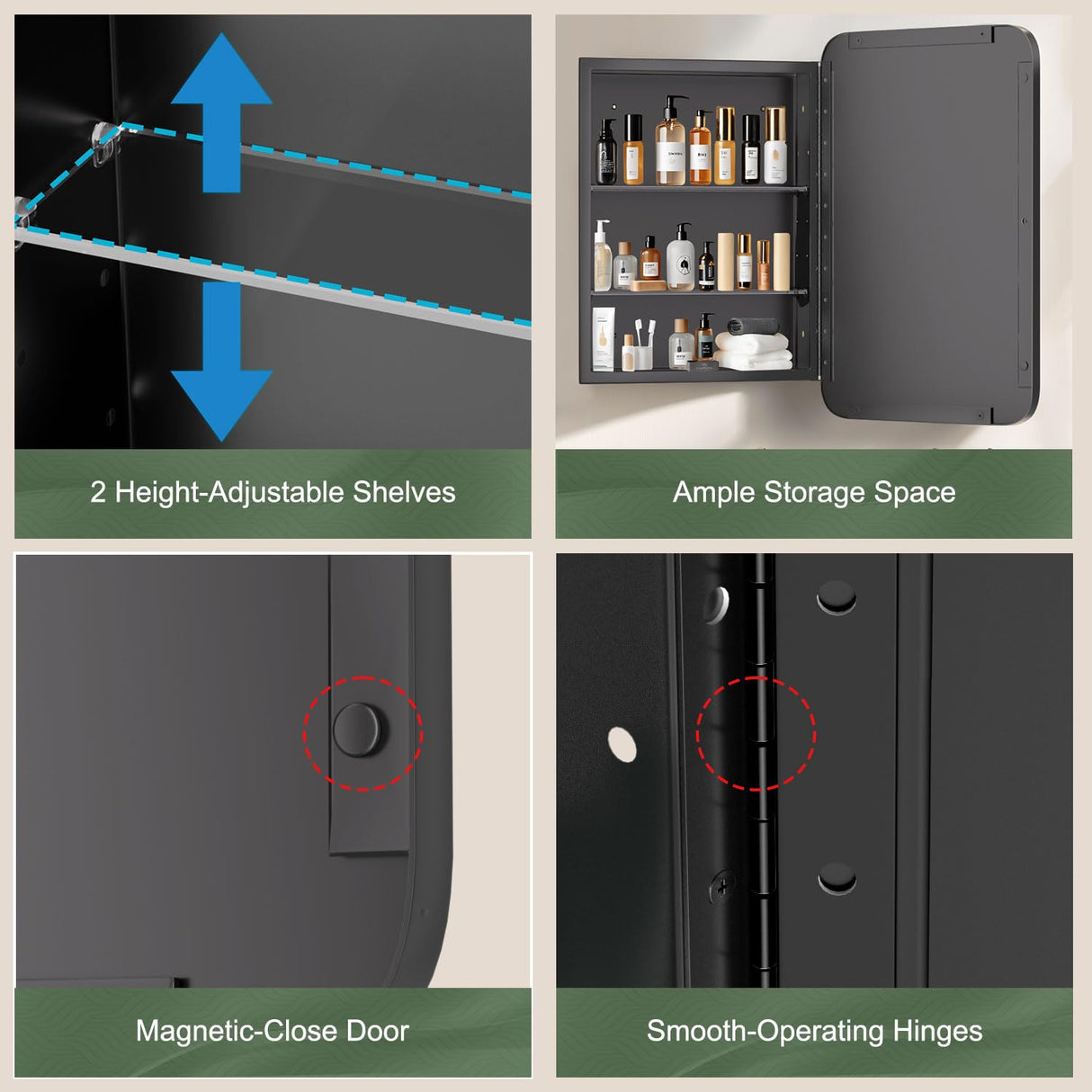 2 Height-Adjustable Shelves

Ample Storage Space

Magnetic-Close Door

Smooth-Operating Hinges