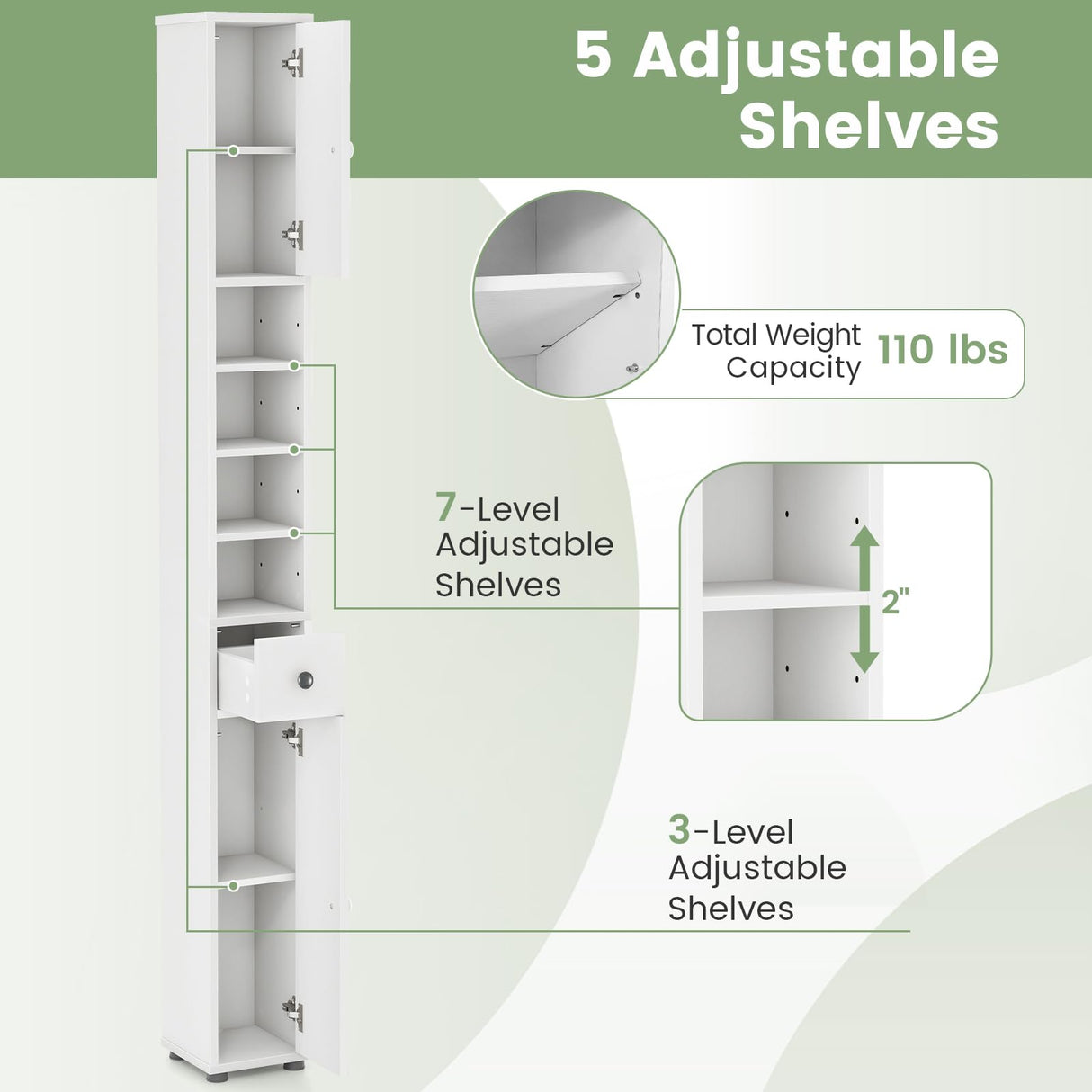 5 Adjustable Shelves

Total Weight Capacity 110 lbs

7-Level Adjustable Shelves

2"

3-Level Adjustable Shelves