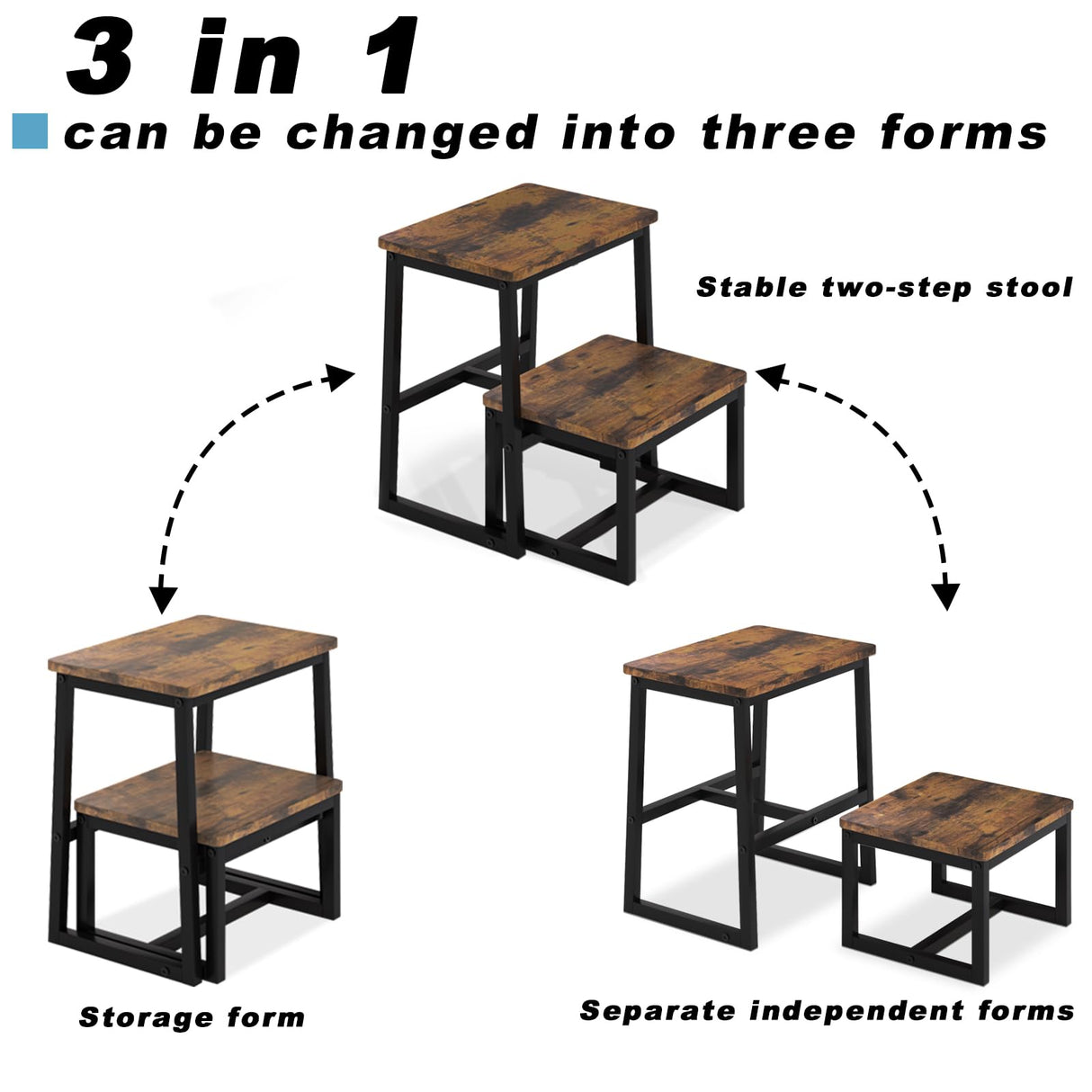 3 in 1

can be changed into three forms

Stable two-step stool

Storage form

Separate independent forms