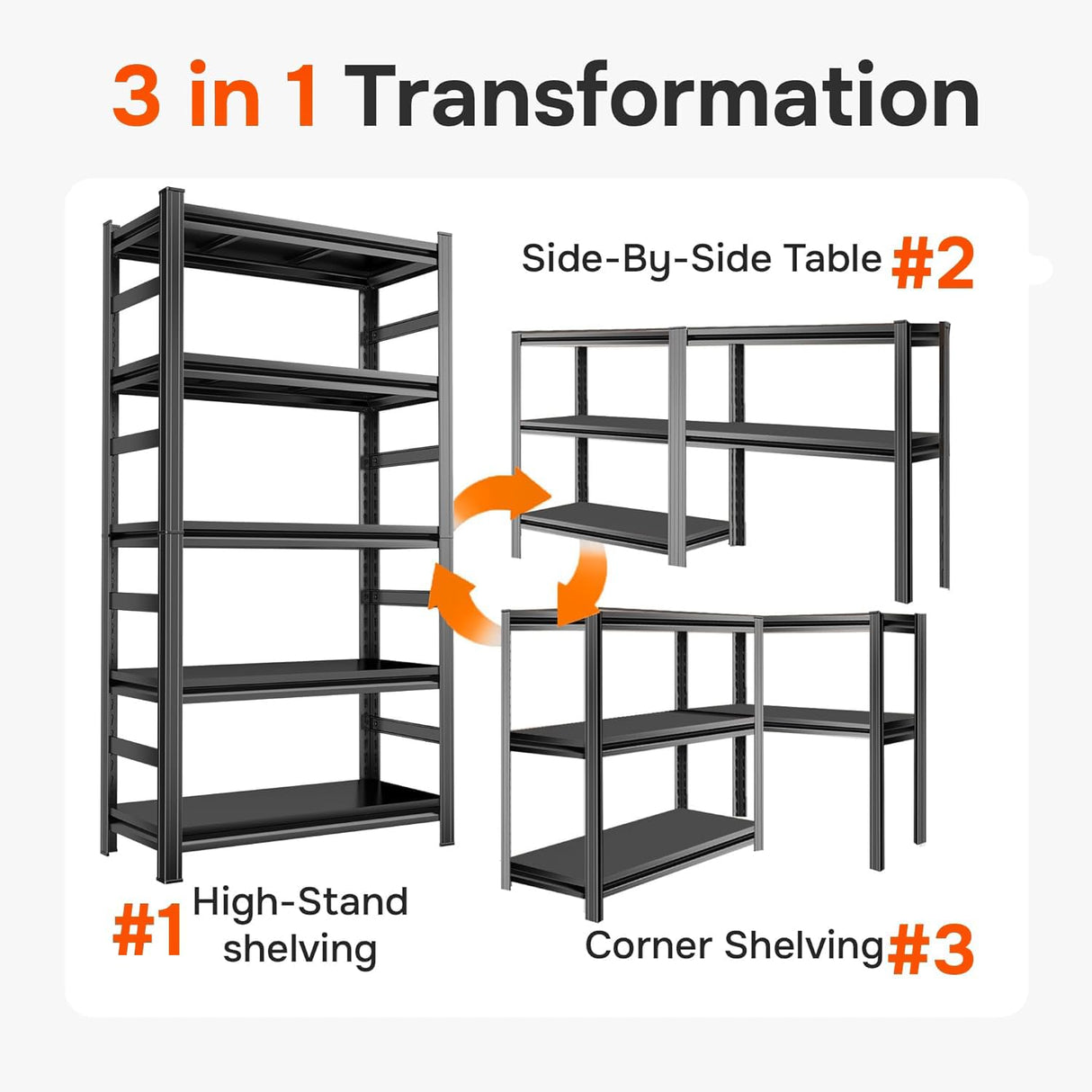 3 in 1 Transformation

Side-By-Side Table #2

#1 High-Stand shelving

Corner Shelving #3