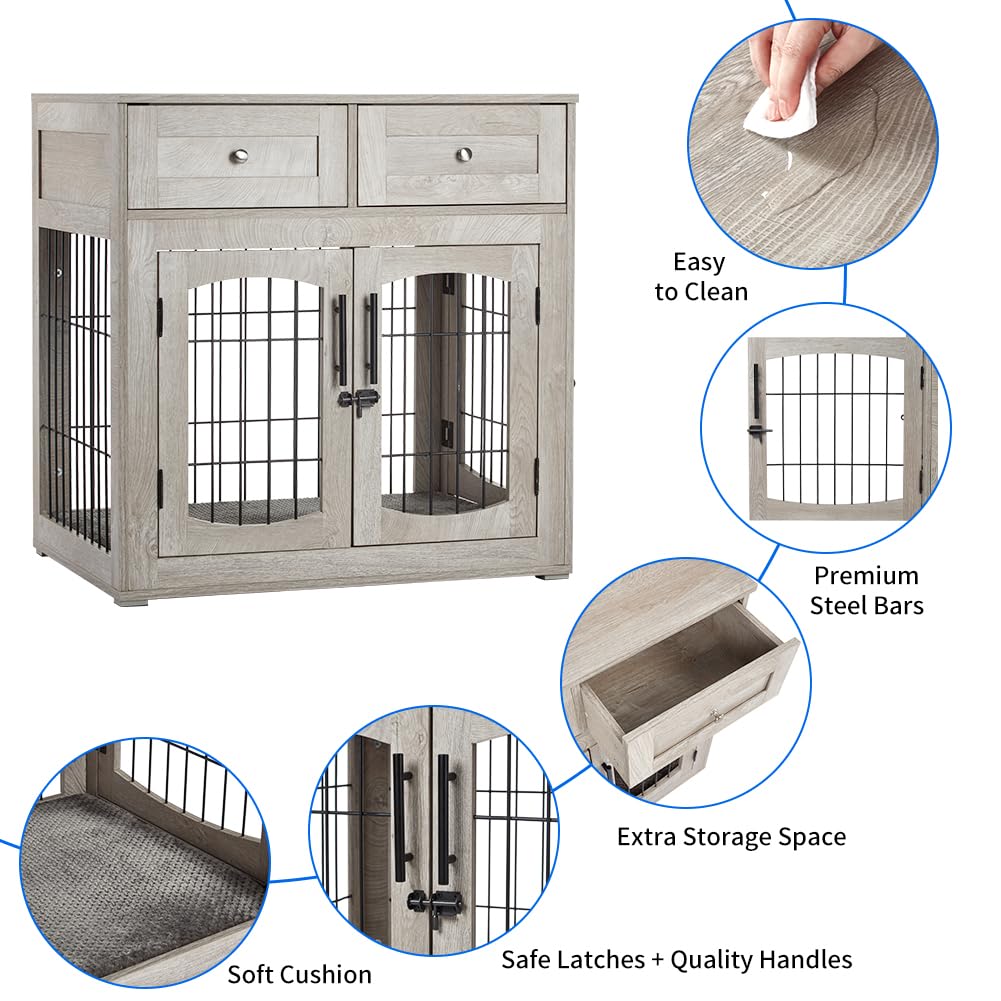 Easy
to Clean

Premium
Steel Bars

Extra Storage Space

Soft Cushion

Safe Latches + Quality Handles