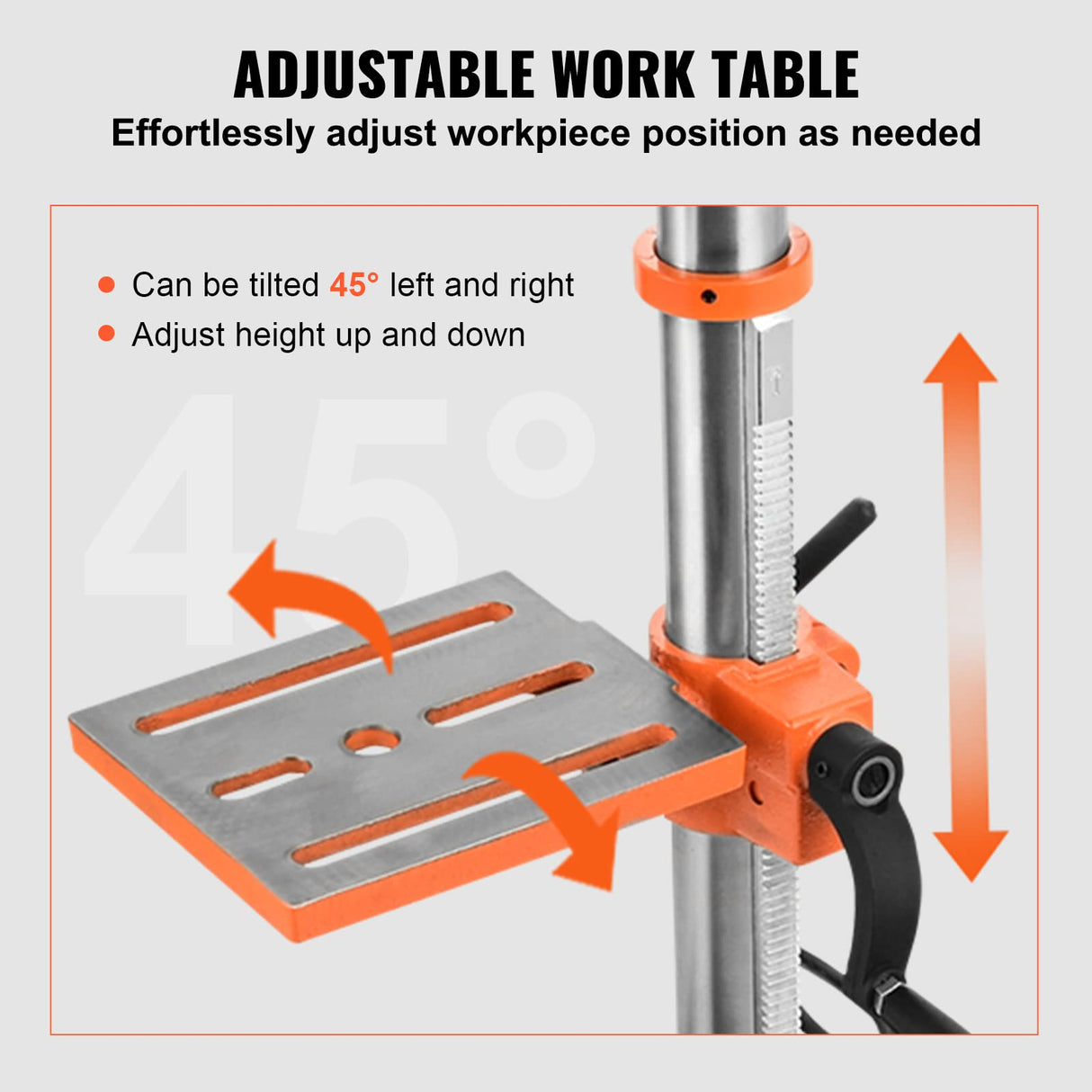 ADJUSTABLE WORK TABLE
Effortlessly adjust workpiece position as needed

Can be tilted 45° left and right
Adjust height up and down

45°