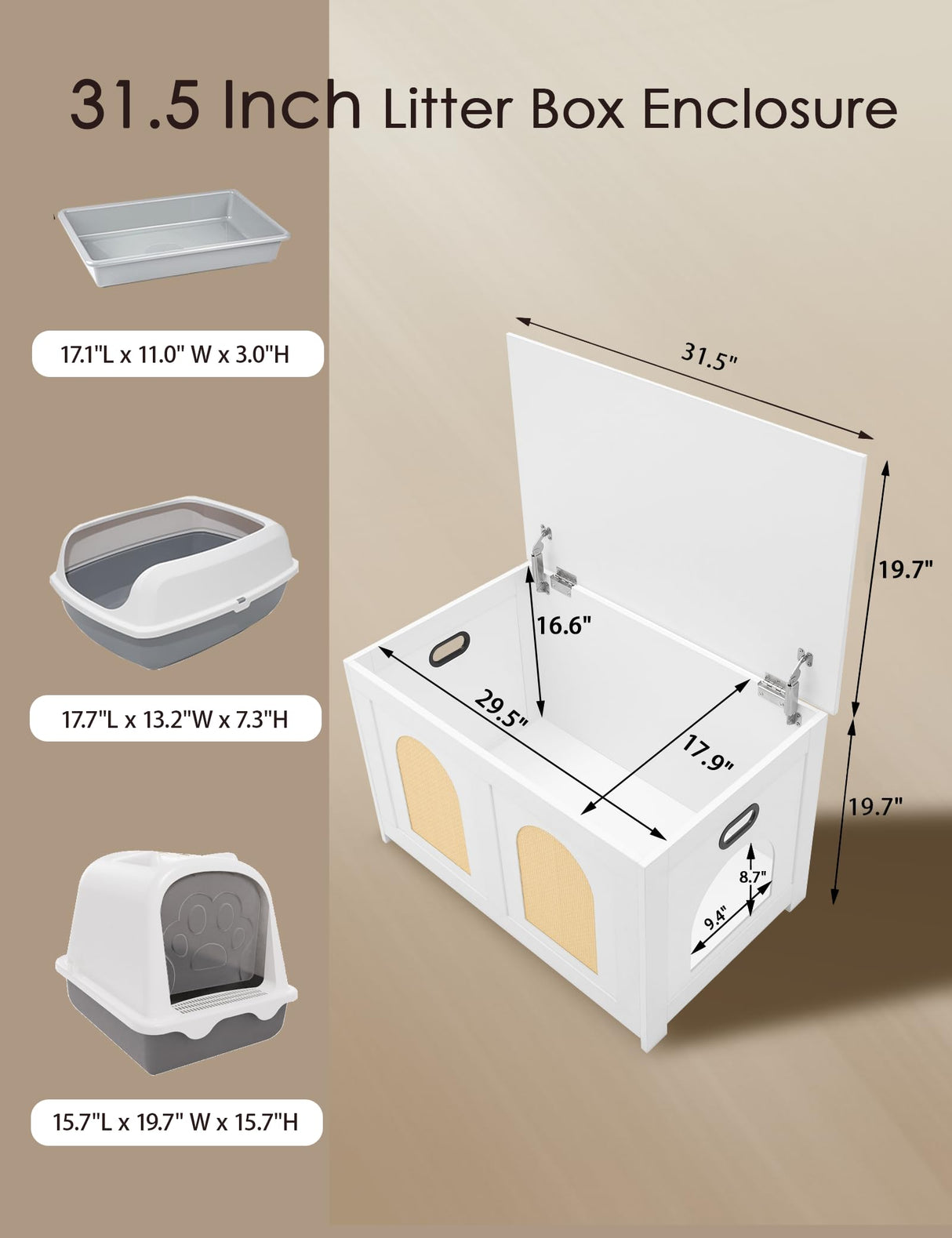 31.5 Inch Litter Box Enclosure

17.1"L x 11.0" W x 3.0"H

17.7"L x 13.2"W x 7.3"H

15.7"L x 19.7" W x 15.7"H

31.5"

19.7"

16.6"

29.5"

17.9"

19.7"

8.7"

9.4"