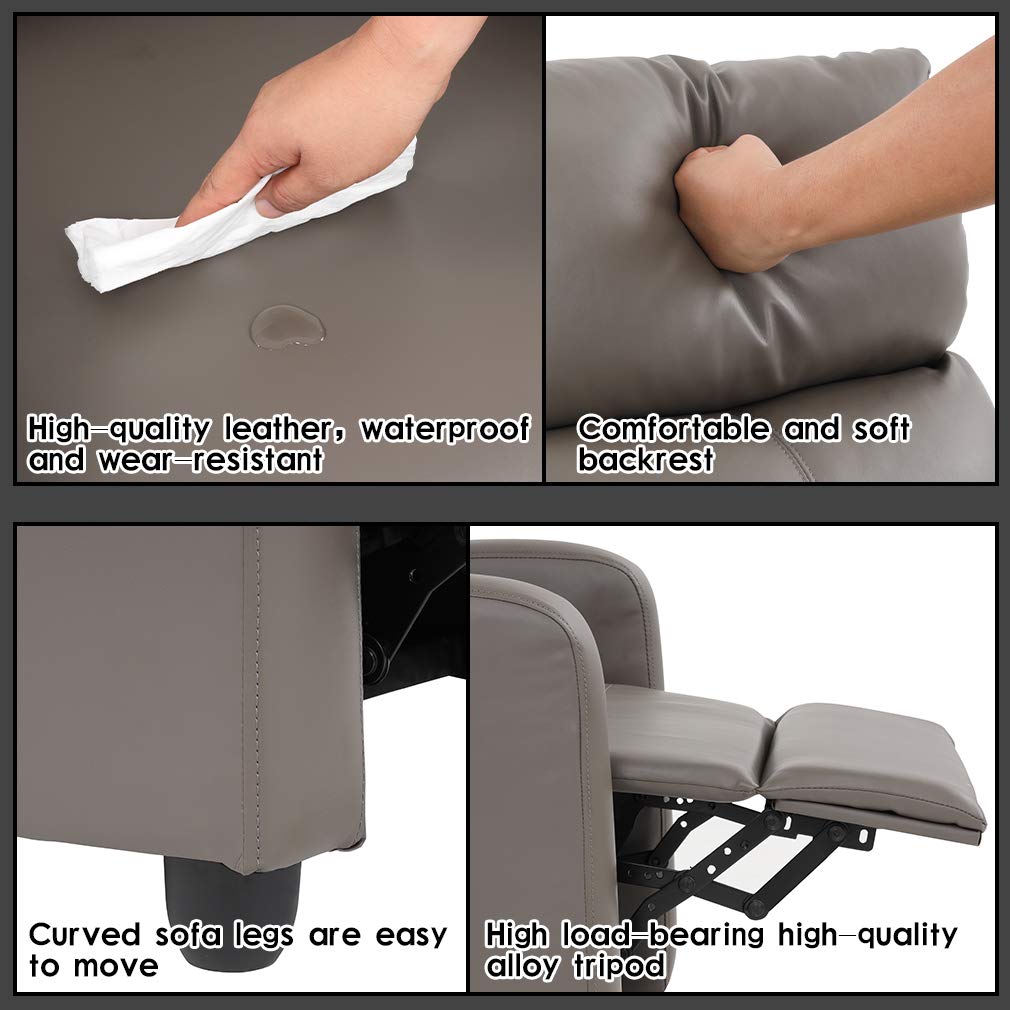 High-quality leather, waterproof and wear-resistant

Comfortable and soft backrest

Curved sofa legs are easy to move

High load-bearing high-quality alloy tripod