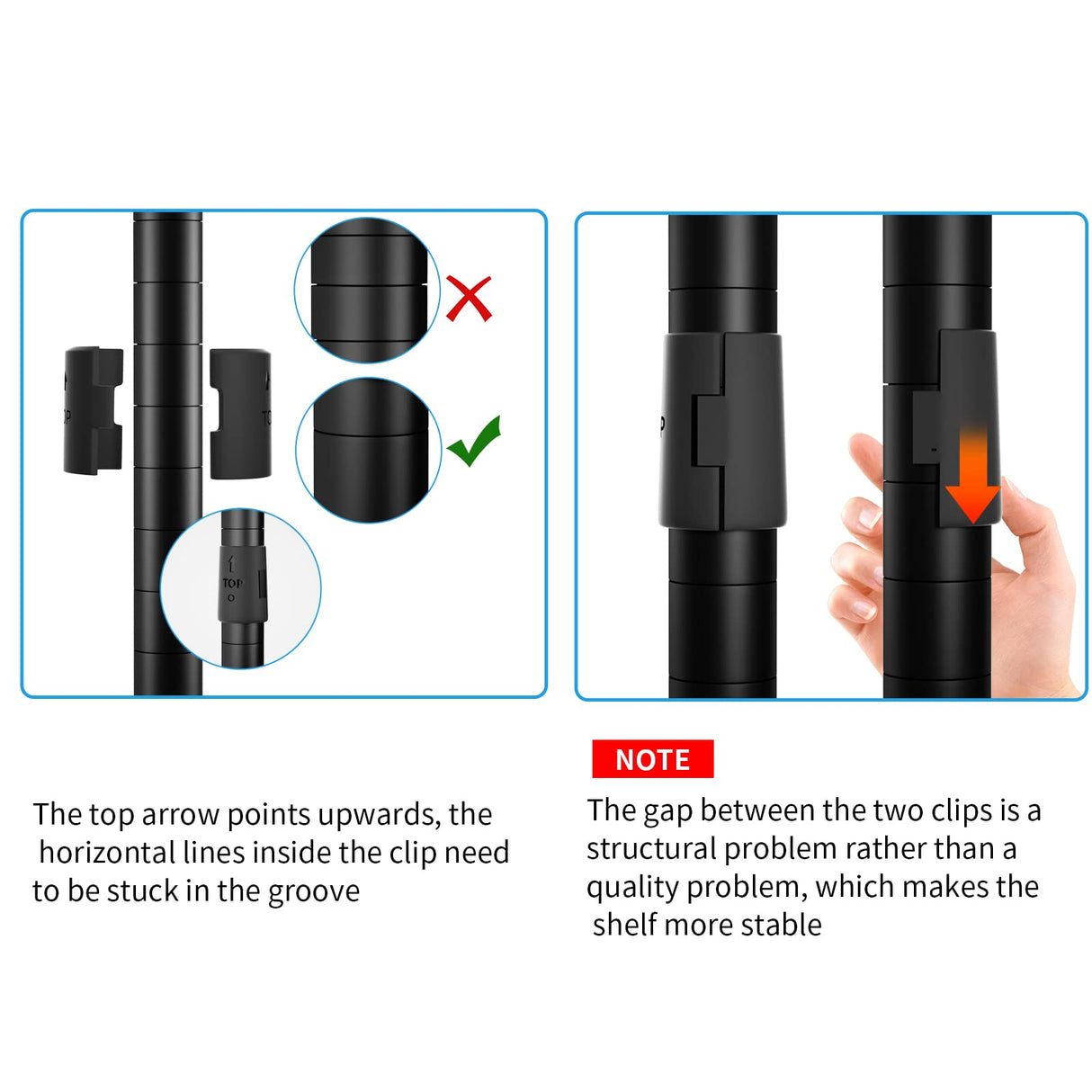 TOP

The top arrow points upwards, the horizontal lines inside the clip need to be stuck in the groove

NOTE

The gap between the two clips is a structural problem rather than a quality problem, which makes the shelf more stable