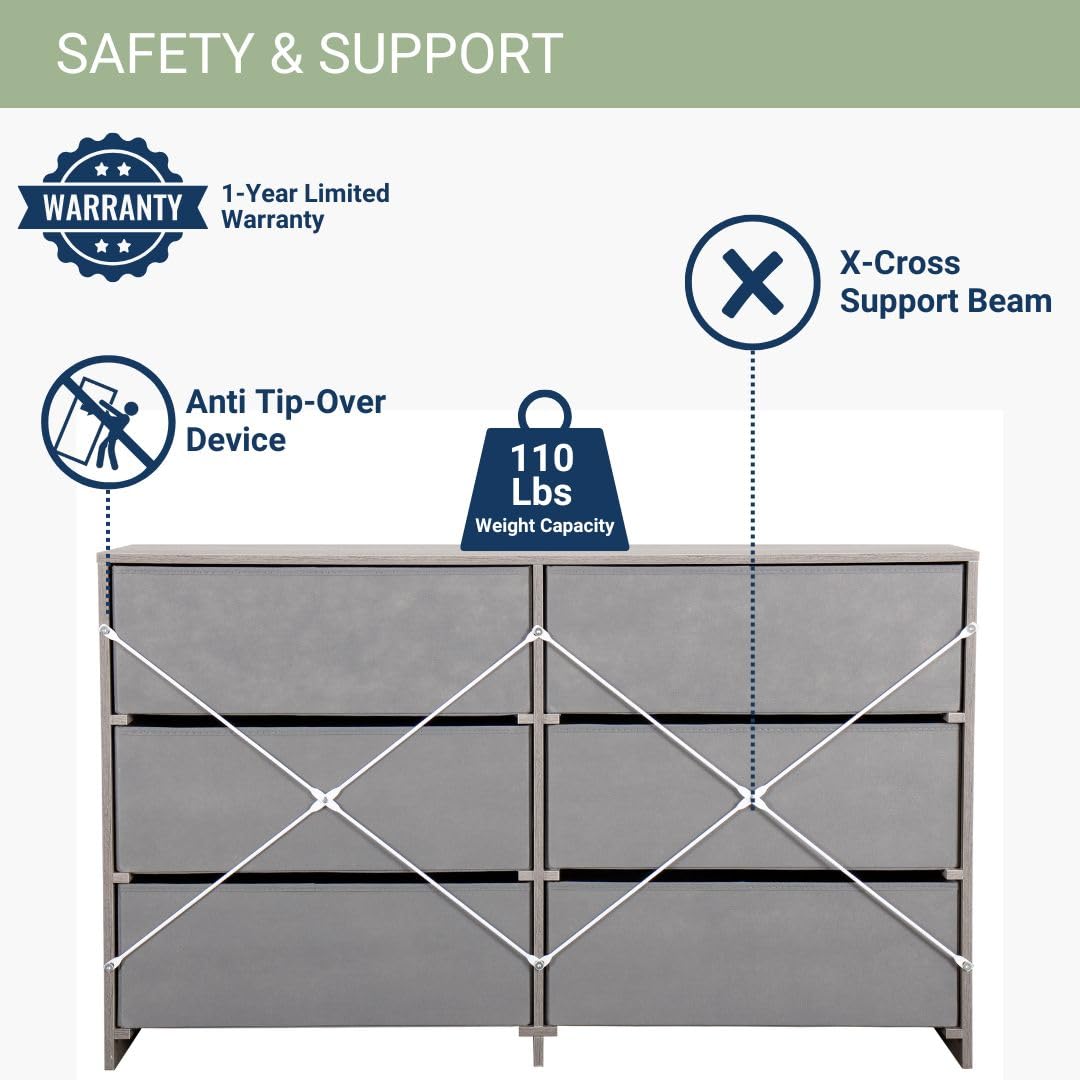 SAFETY & SUPPORT

WARRANTY

1-Year Limited Warranty

X-Cross Support Beam

Anti Tip-Over Device

110 Lbs Weight Capacity