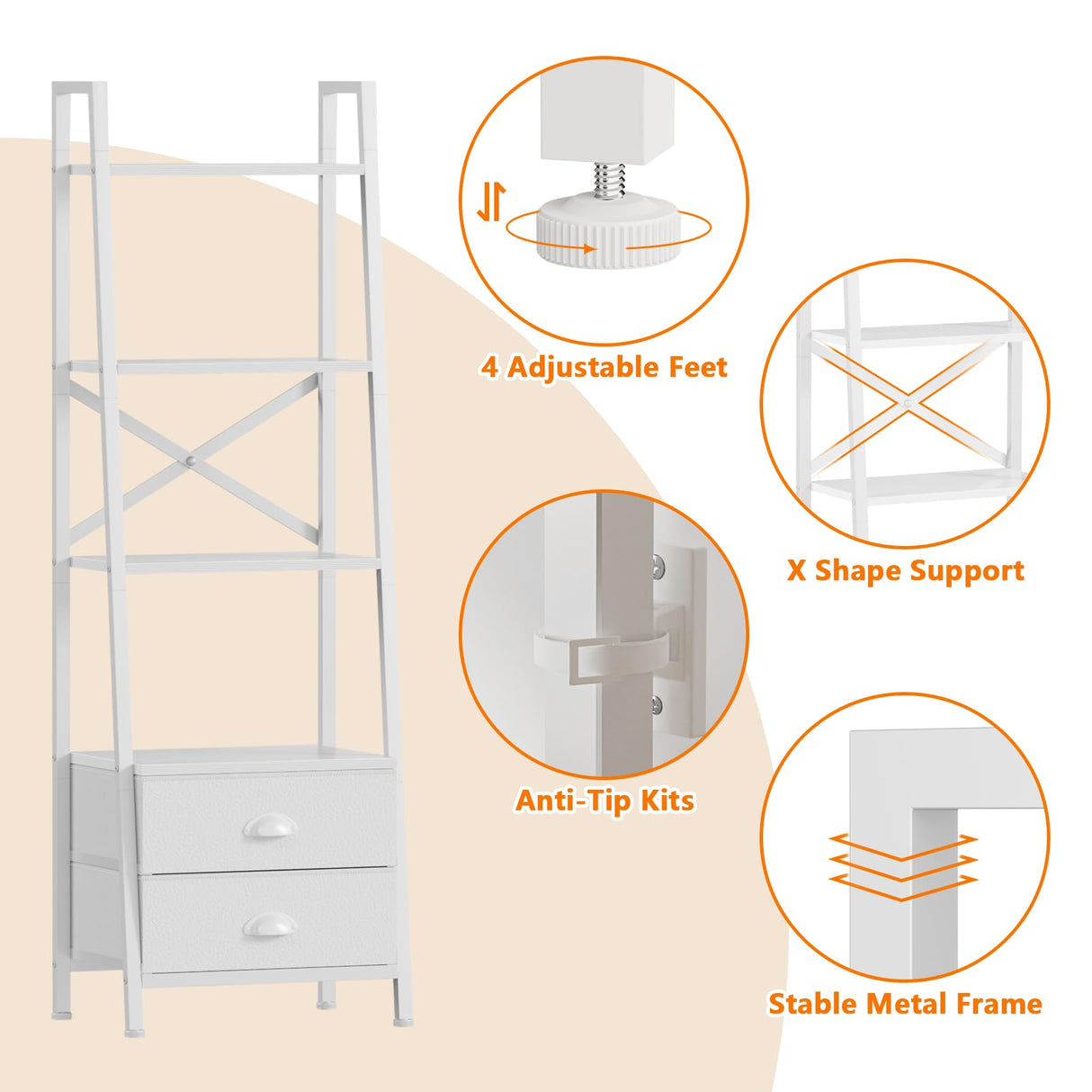 4 Adjustable Feet

X Shape Support

Anti-Tip Kits

Stable Metal Frame