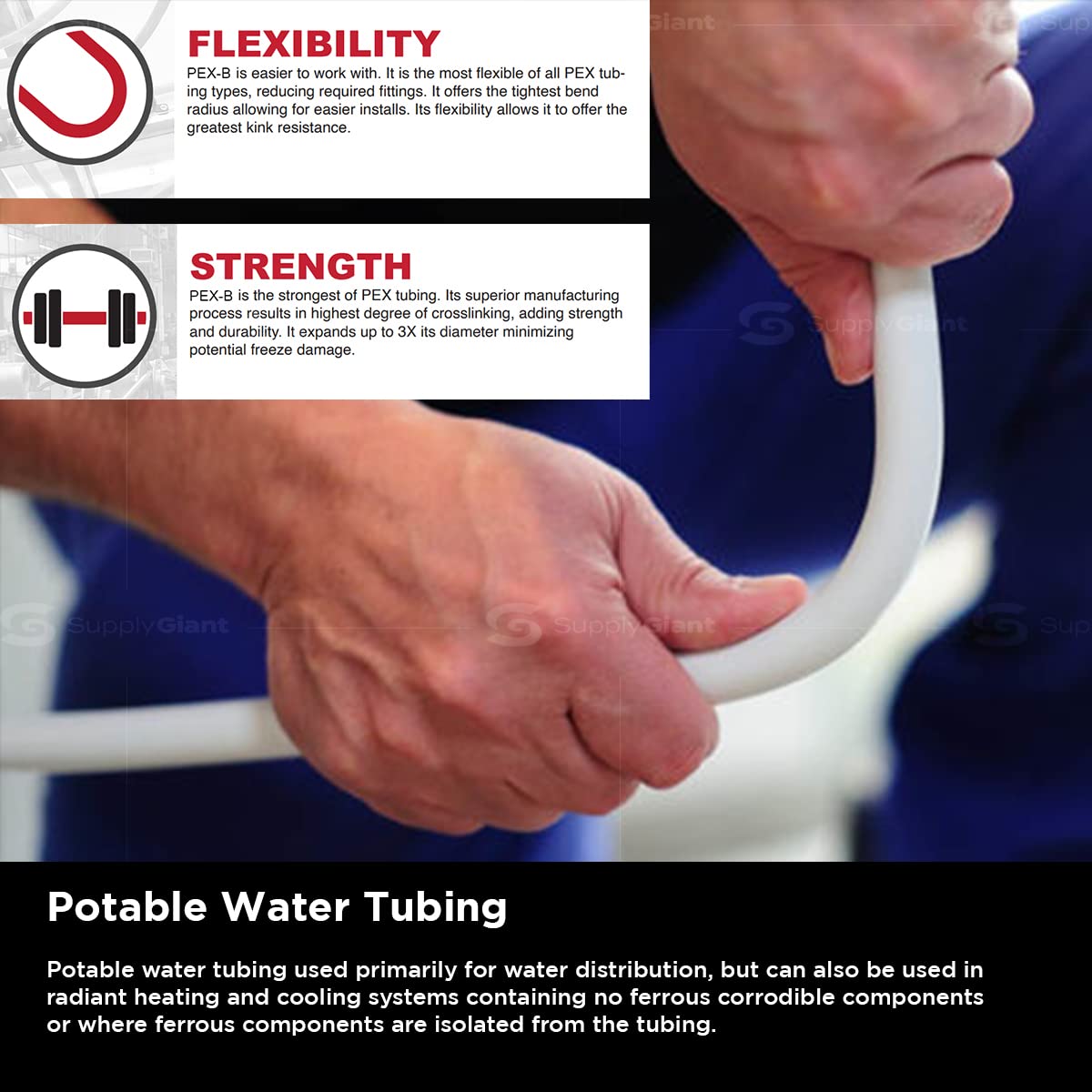 FLEXIBILITY
PEX-B is easier to work with. It is the most flexible of all PEX tubing types, reducing required fittings. It offers the tightest bend radius allowing for easier installs. Its flexibility allows it to offer the greatest kink resistance.

STRENGTH
PEX-B is the strongest of PEX tubing. Its superior manufacturing process results in highest degree of crosslinking, adding strength and durability. It expands up to 3X its diameter minimizing potential freeze damage.

SupplyGiant

SupplyGiant

SupplyGiant

Potable Water Tubing

Potable water tubing used primarily for water distribution, but can also be used in radiant heating and cooling systems containing no ferrous corrodible components or where ferrous components are isolated from the tubing.