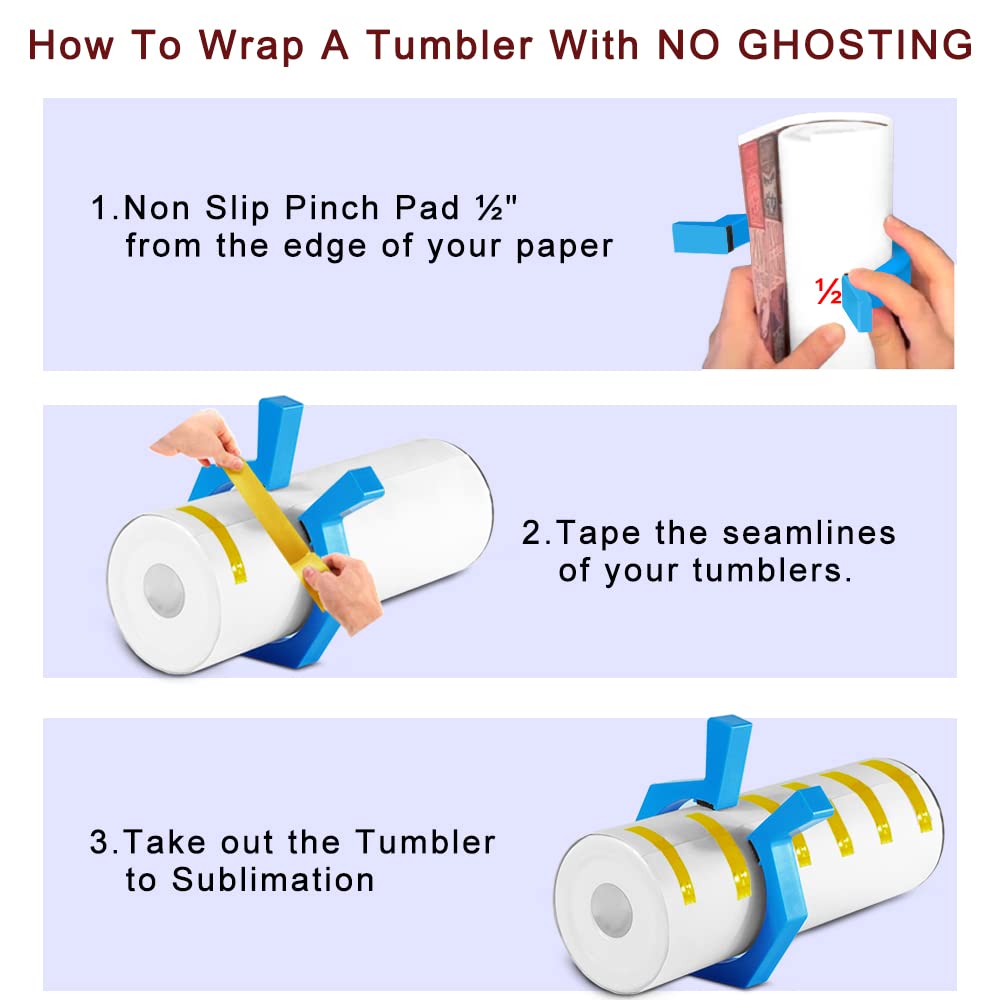 How To Wrap A Tumbler With NO GHOSTING

1.Non Slip Pinch Pad ½" from the edge of your paper

½

2.Tape the seamlines of your tumblers.

3.Take out the Tumbler to Sublimation