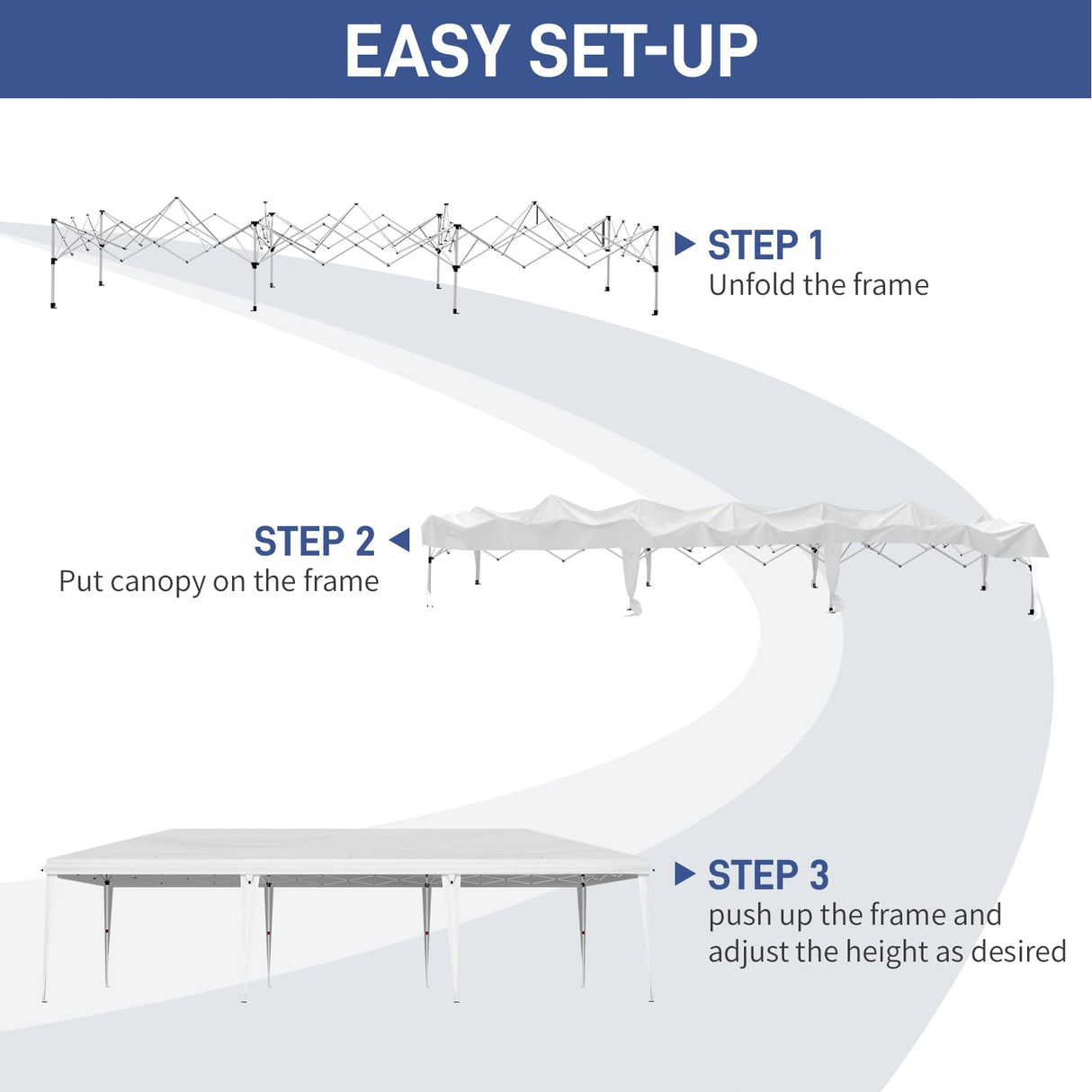 EASY SET-UP

STEP 1
Unfold the frame

STEP 2
Put canopy on the frame

STEP 3
push up the frame and adjust the height as desired