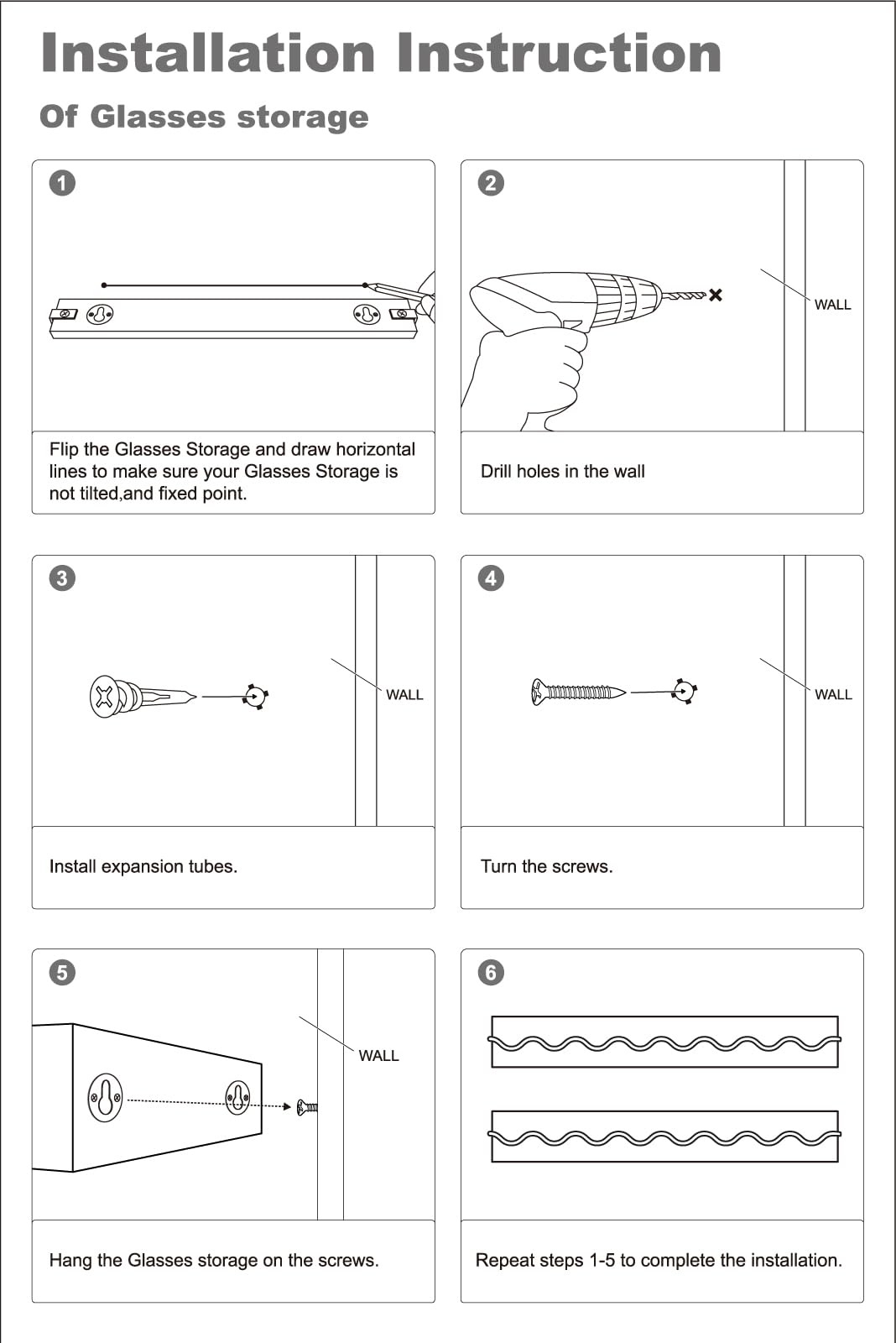 Installation Instruction

Of Glasses storage

1

Flip the Glasses Storage and draw horizontal lines to make sure your Glasses Storage is not tilted,and fixed point.

2

WALL

Drill holes in the wall

3

WALL

Install expansion tubes.

4

WALL

Turn the screws.

5

WALL

Hang the Glasses storage on the screws.

6

Repeat steps 1-5 to complete the installation.