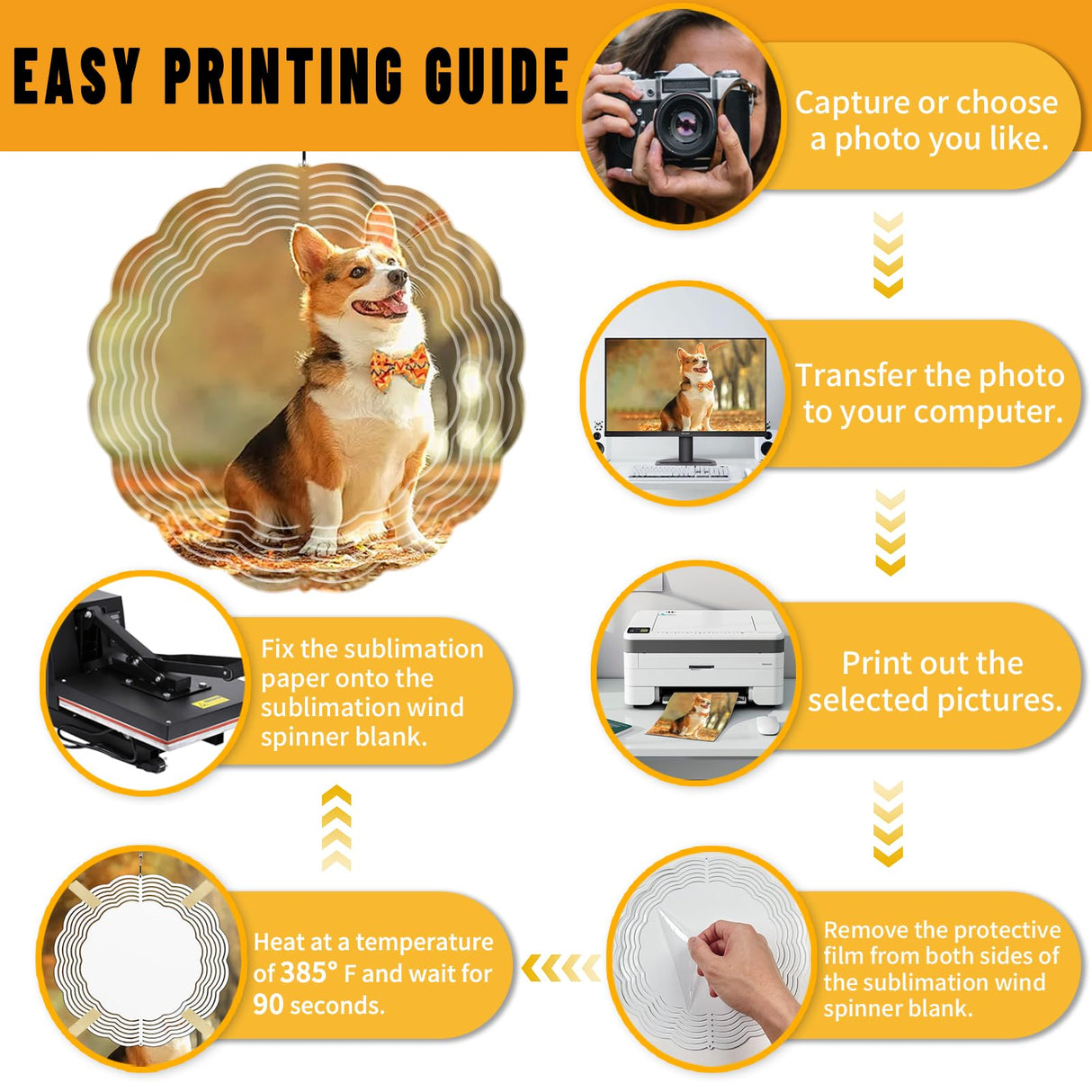 EASY PRINTING GUIDE

Capture or choose a photo you like.

Transfer the photo to your computer.

Print out the selected pictures.

Remove the protective film from both sides of the sublimation wind spinner blank.

Heat at a temperature of 385° F and wait for 90 seconds.

Fix the sublimation paper onto the sublimation wind spinner blank.