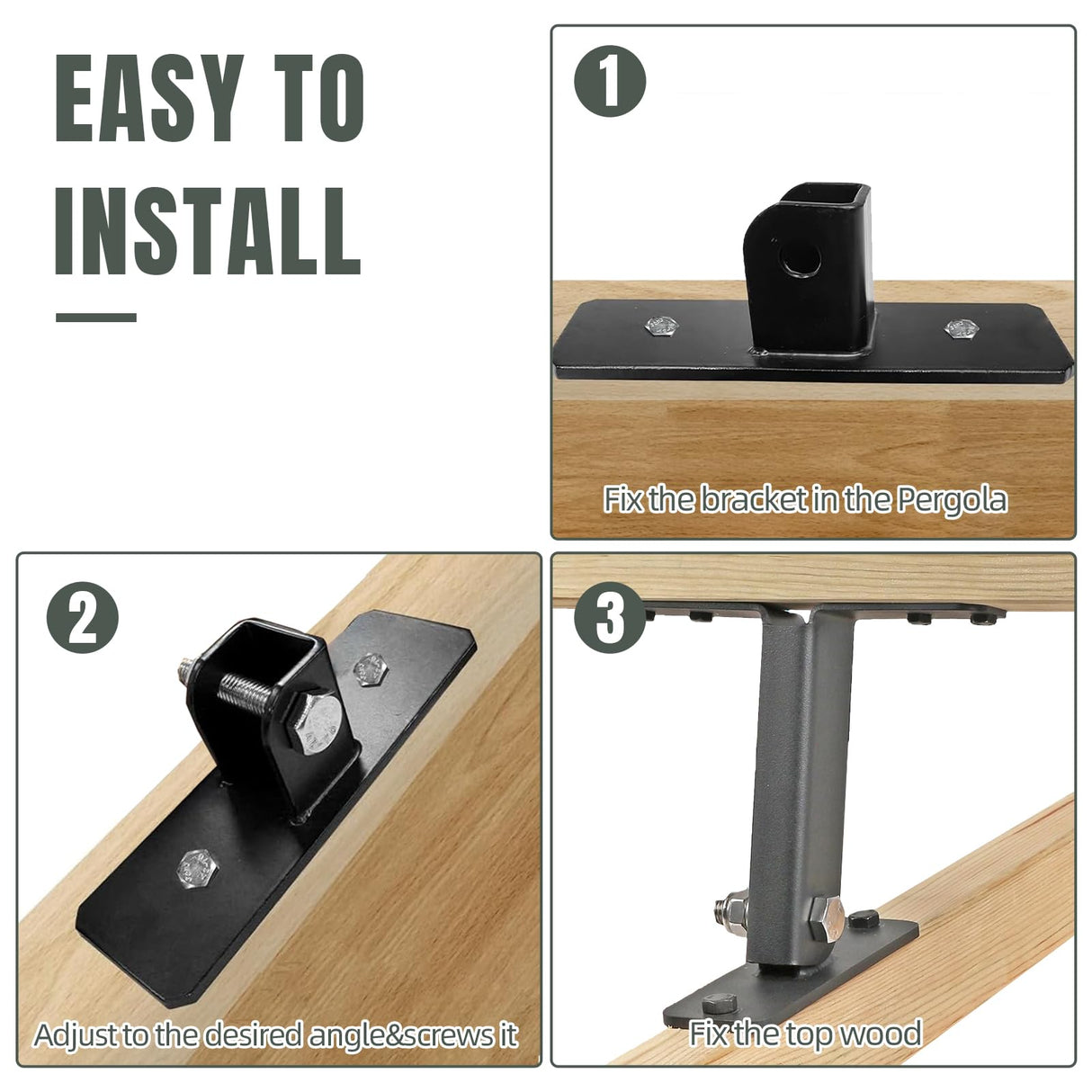 EASY TO INSTALL

1

Fix the bracket in the Pergola

2

Adjust to the desired angle&screws it

3

Fix the top wood